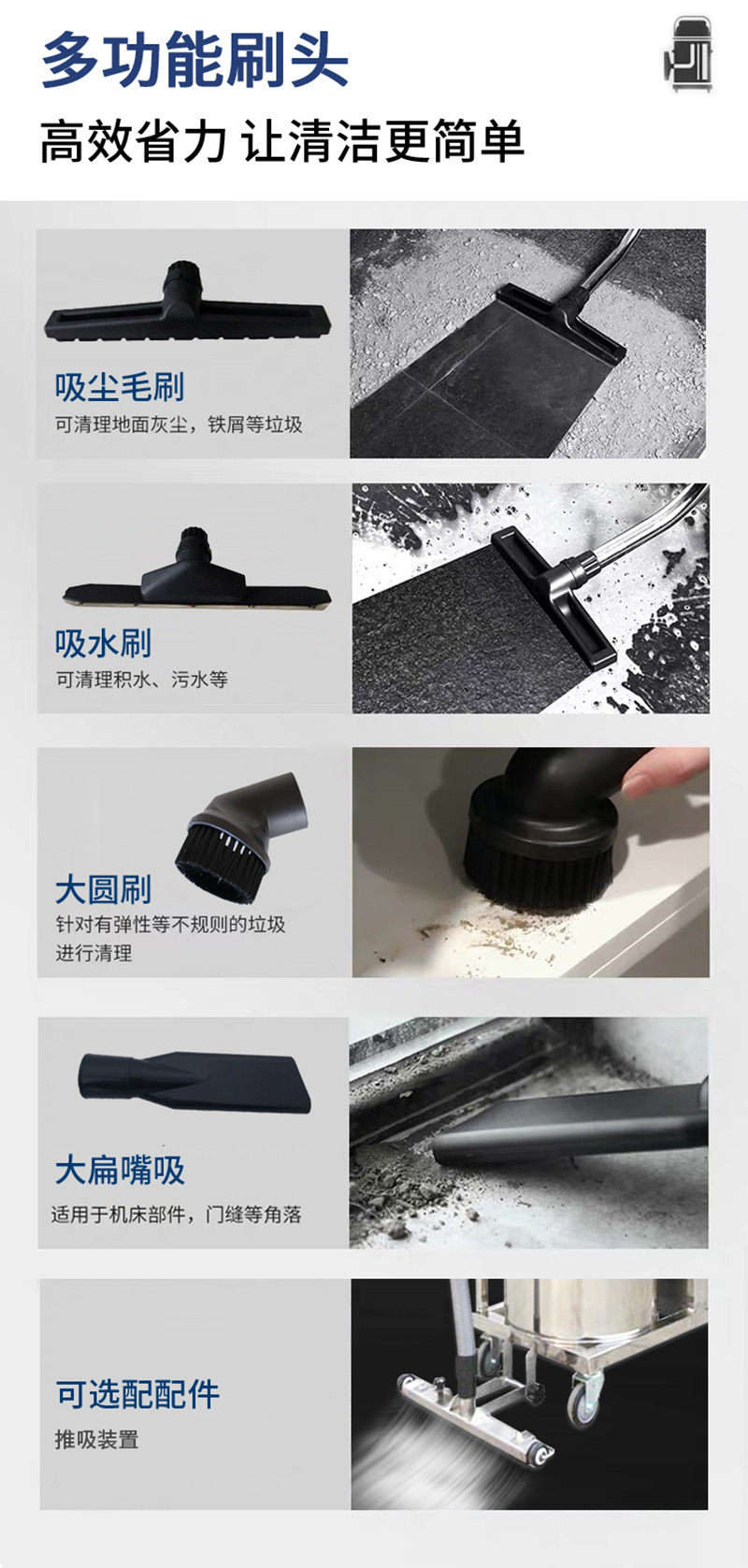 多功能刷头

高效省力 让清洁更简单

吸尘毛刷

可清理地面灰尘，铁屑等垃圾

吸水刷

可清理积水、污水等

大圆刷

针对有弹性等不规则的垃圾进行清理

大扁嘴吸

适用于机床部件，门缝等角落

可选配配件

推吸装置