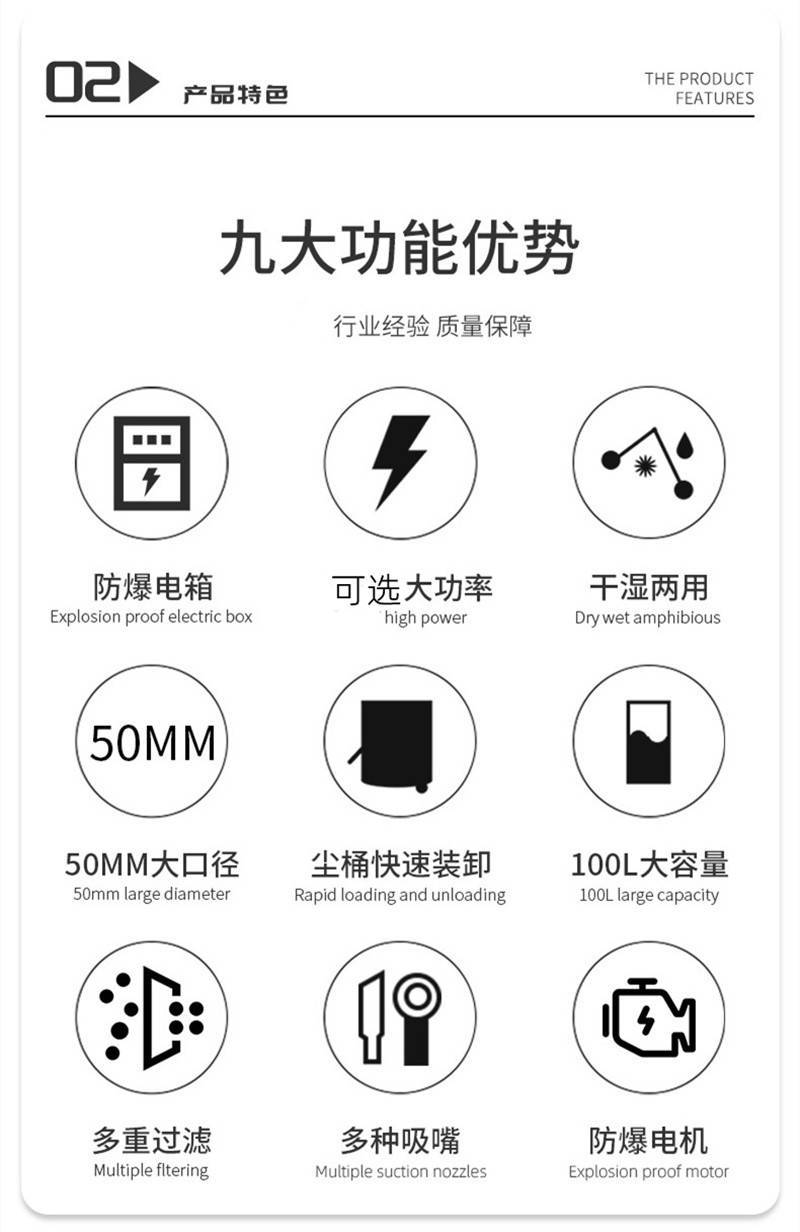 02 产品特色

THE PRODUCT
FEATURES

九大功能优势

行业经验 质量保障

防爆电箱
Explosion proof electric box

可选大功率
high power

干湿两用
Dry wet amphibious

50MM

50MM大口径
50mm large diameter

尘桶快速装卸
Rapid loading and unloading

100L大容量
100L large capacity

多重过滤
Multiple fltering

多种吸嘴
Multiple suction nozzles

防爆电机
Explosion proof motor