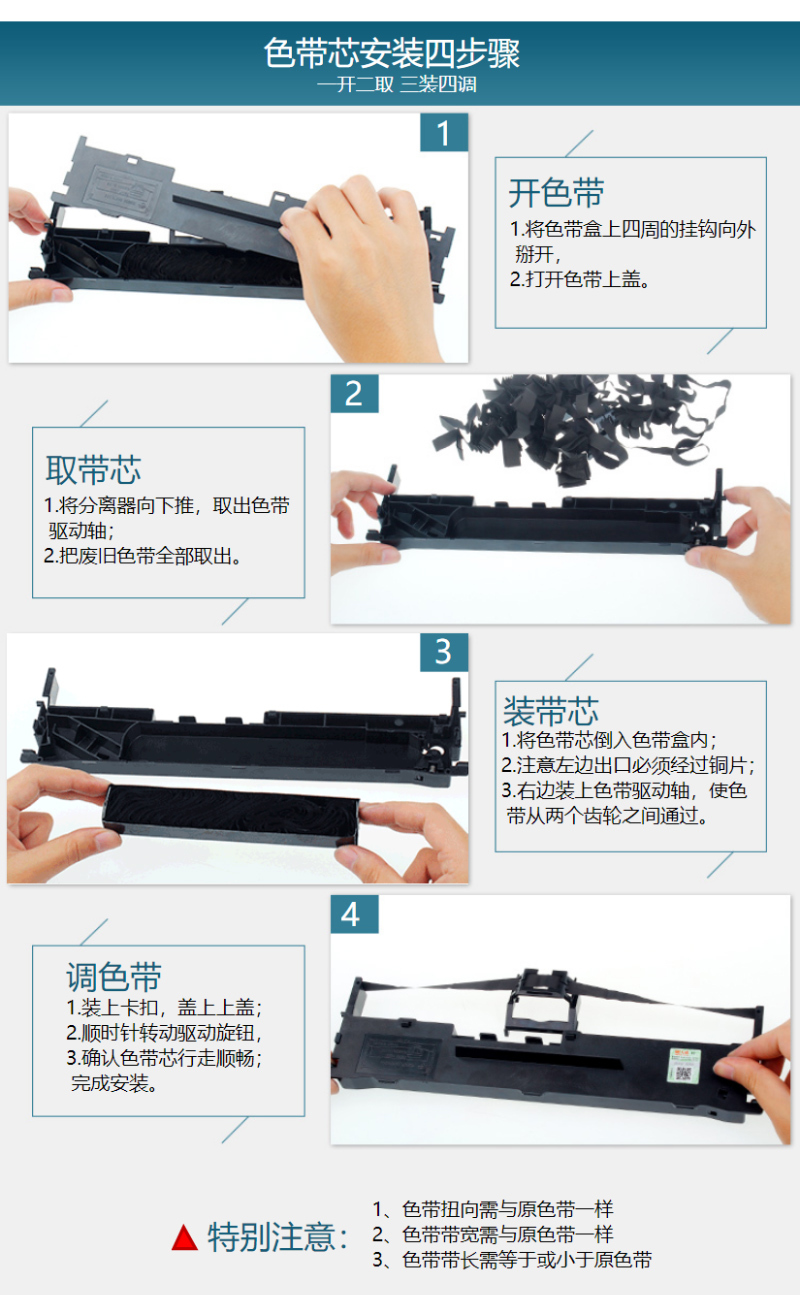 色带芯安装四步骤
一开二取 三装四调

1

开色带
1.将色带盒上四周的挂钩向外掰开，
2.打开色带上盖。

2

取带芯
1.将分离器向下推，取出色带驱动轴；
2.把废旧色带全部取出。

3

装带芯
1.将色带芯倒入色带盒内；
2.注意左边出口必须经过铜片；
3.右边装上色带驱动轴，使色带从两个齿轮之间通过。

4

调色带
1.装上卡扣，盖上上盖；
2.顺时针转动驱动旋钮，
3.确认色带芯行走顺畅；完成安装。

特别注意：
1、色带扭向需与原色带一样
2、色带带宽需与原色带一样
3、色带带长需等于或小于原色带