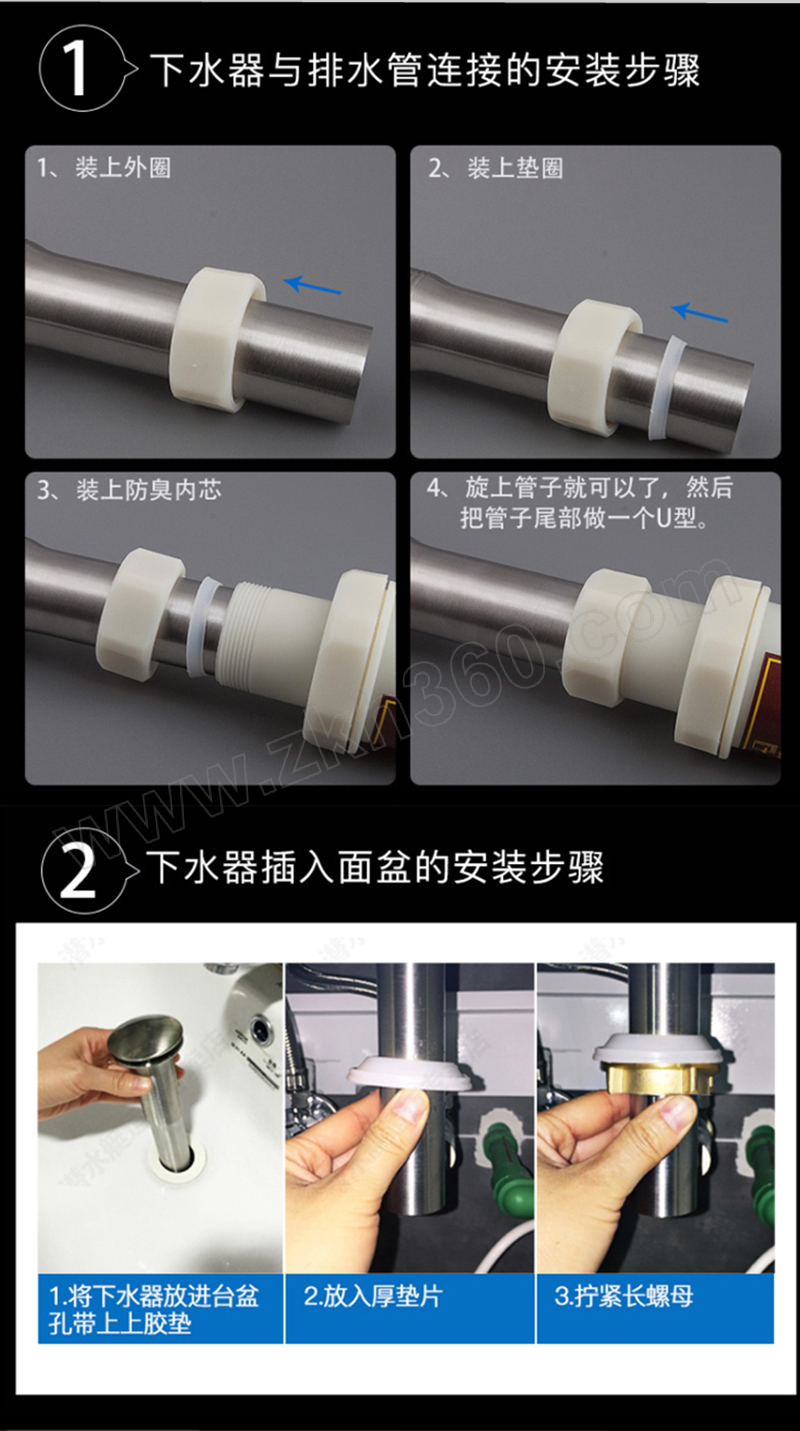 1 下水器与排水管连接的安装步骤

1、装上外圈

2、装上垫圈

3、装上防臭内芯

4、旋上管子就可以了，然后把管子尾部做一个U型。

www.zkh360.com

2 下水器插入面盆的安装步骤

1.将下水器放进台盆孔带上上胶垫

2.放入厚垫片

3.拧紧长螺母