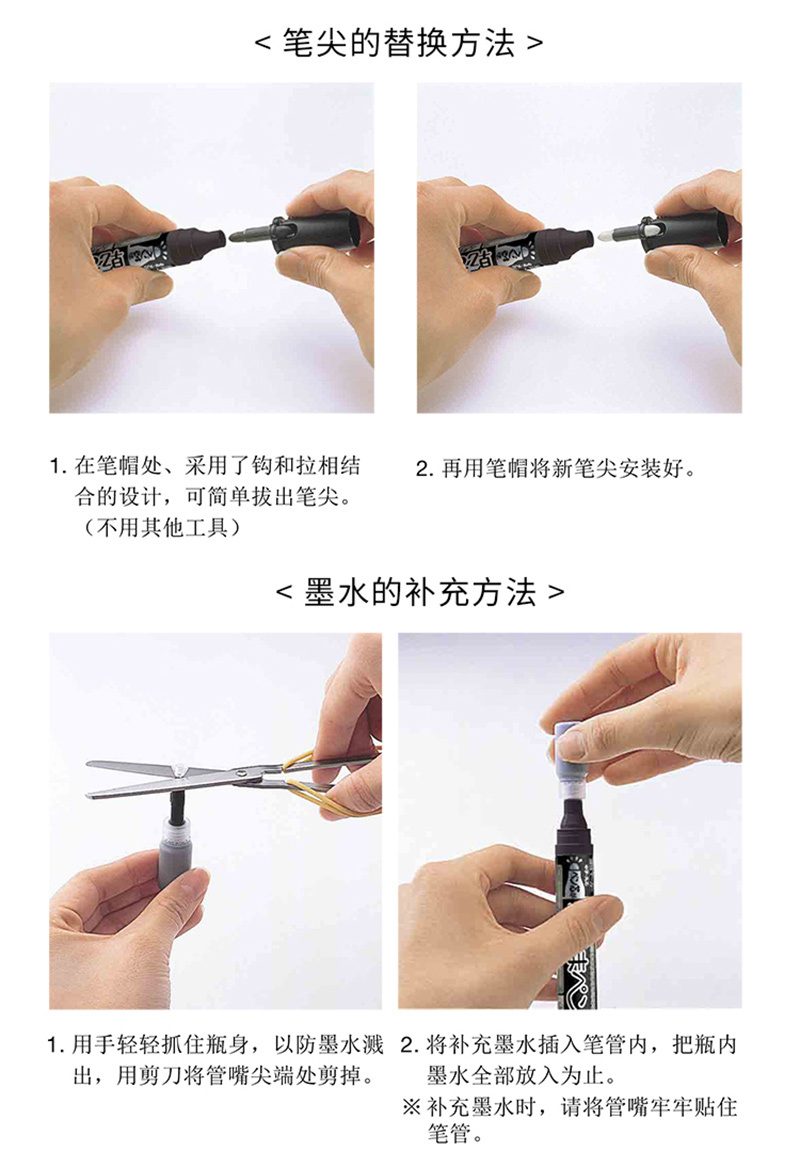 < 笔尖的替换方法 >

1. 在笔帽处、采用了钩和拉相结合的设计，可简单拔出笔尖。（不用其他工具）

2. 再用笔帽将新笔尖安装好。

< 墨水的补充方法 >

1. 用手轻轻抓住瓶身，以防墨水溅出，用剪刀将管嘴尖端处剪掉。

2. 将补充墨水插入笔管内，把瓶内墨水全部放入为止。
※ 补充墨水时，请将管嘴牢牢贴住笔管。