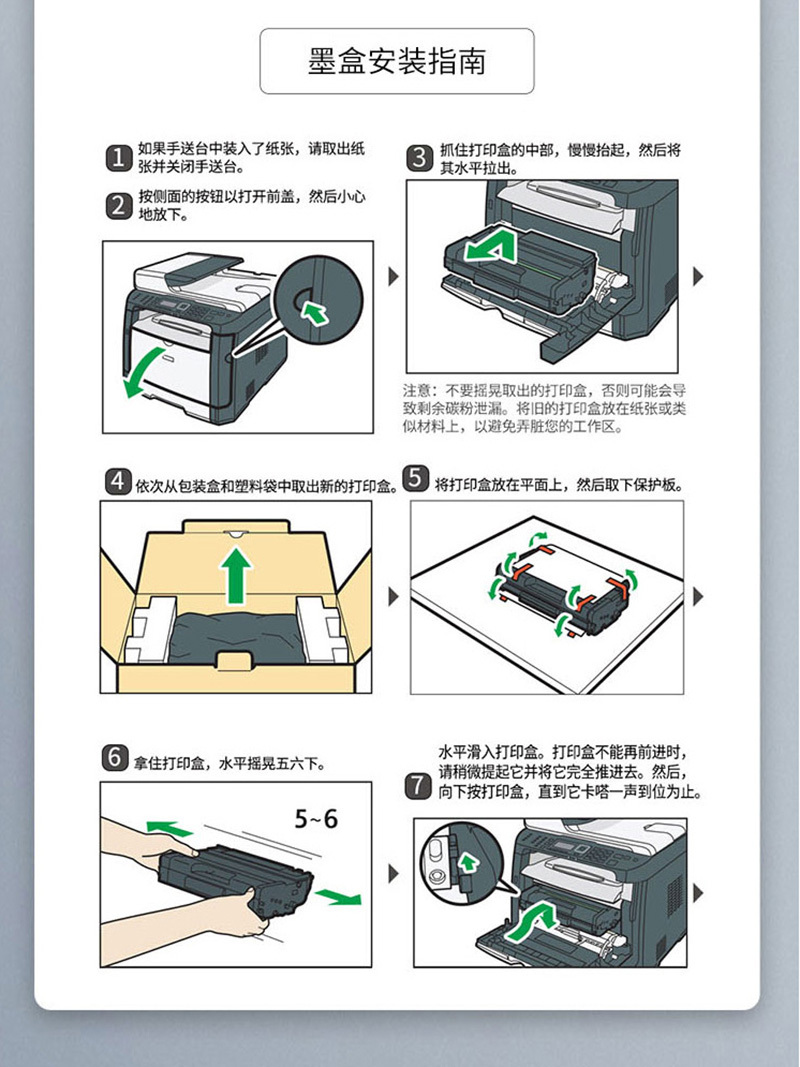 墨盒安装指南

1 如果手送台中装入了纸张，请取出纸张并关闭手送台。

2 按侧面的按钮以打开前盖，然后小心地放下。

3 抓住打印盒的中部，慢慢抬起，然后将其水平拉出。

注意：不要摇晃取出的打印盒，否则可能会导致剩余碳粉泄漏。将旧的打印盒放在纸张或类似材料上，以避免弄脏您的工作区。

4 依次从包装盒和塑料袋中取出新的打印盒。

5 将打印盒放在平面上，然后取下保护板。

6 拿住打印盒，水平摇晃五六下。

5~6

7 水平滑入打印盒。打印盒不能再前进时，请稍微提起它并将它完全推进去。然后，向下按打印盒，直到它卡嗒一声到位为止。