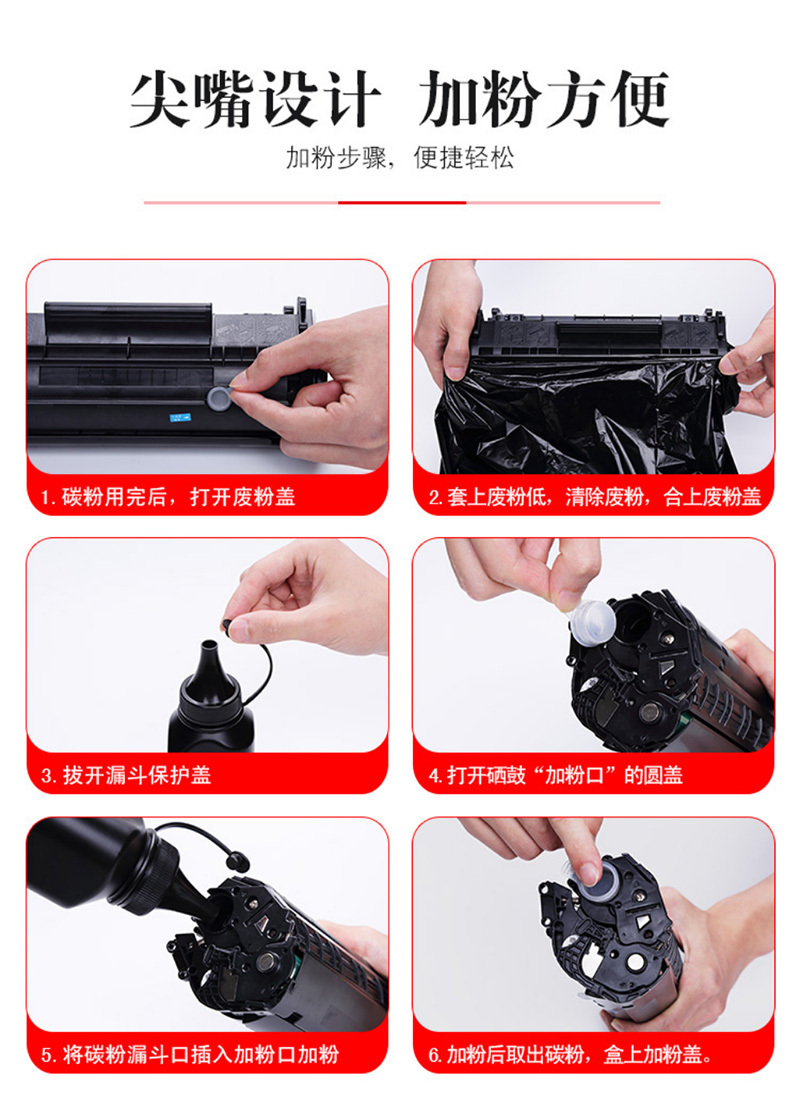 尖嘴设计 加粉方便

加粉步骤，便捷轻松

1. 碳粉用完后，打开废粉盖

2. 套上废粉低，清除废粉，合上废粉盖

3. 拔开漏斗保护盖

4. 打开硒鼓“加粉口”的圆盖

5. 将碳粉漏斗口插入加粉口加粉

6. 加粉后取出碳粉，盒上加粉盖。