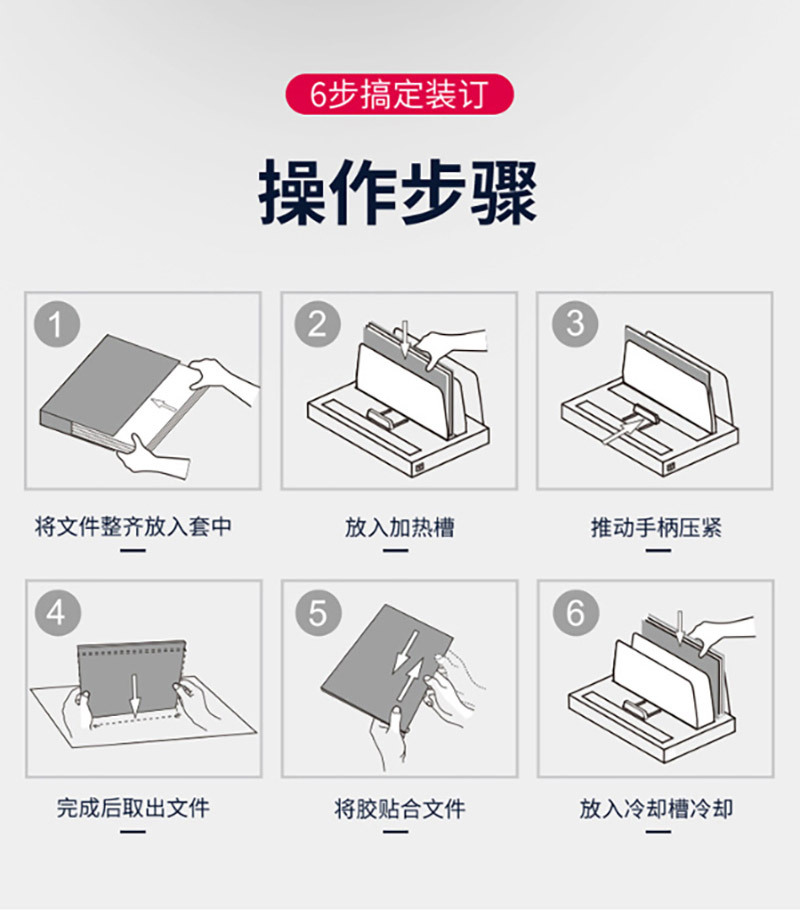 6步搞定装订

操作步骤

1

将文件整齐放入套中

2

放入加热槽

3

推动手柄压紧

4

完成后取出文件

5

将胶贴合文件

6

放入冷却槽冷却