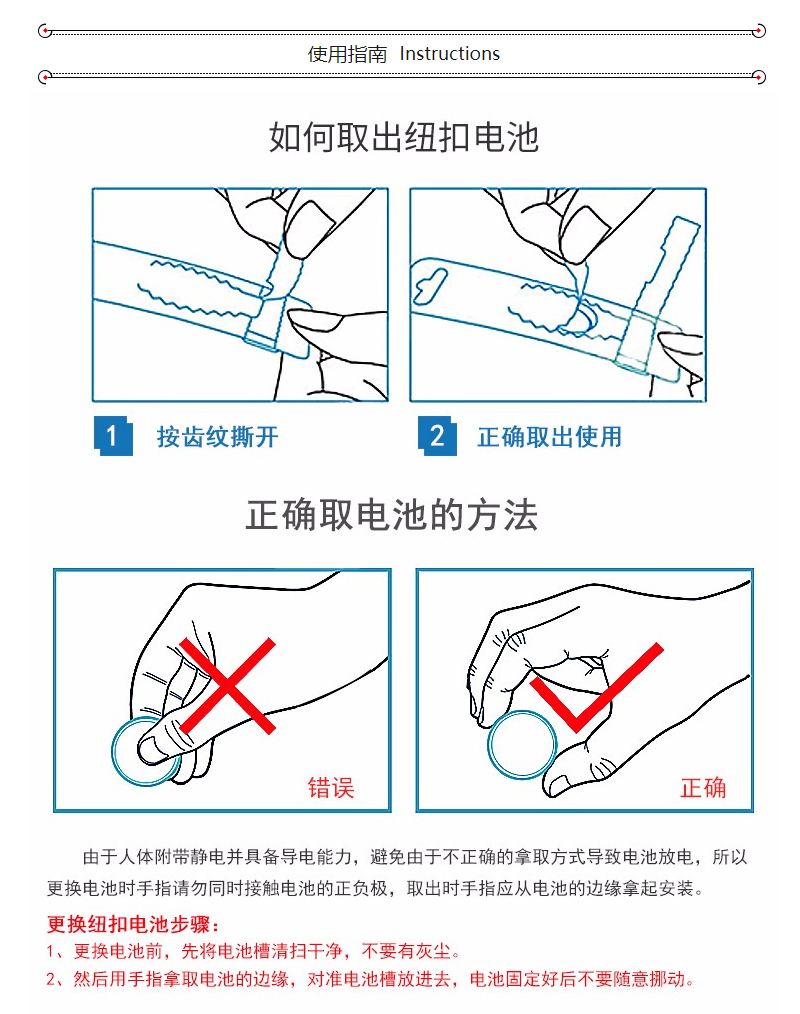 使用指南 Instructions

如何取出纽扣电池

1 按齿纹撕开

2 正确取出使用

正确取电池的方法

错误

正确

由于人体附带静电并具备导电能力，避免由于不正确的拿取方式导致电池放电，所以更换电池时手指请勿同时接触电池的正负极，取出时手指应从电池的边缘拿起安装。

更换纽扣电池步骤：

1、更换电池前，先将电池槽清扫干净，不要有灰尘。

2、然后用手指拿取电池的边缘，对准电池槽放进去，电池固定好后不要随意挪动。