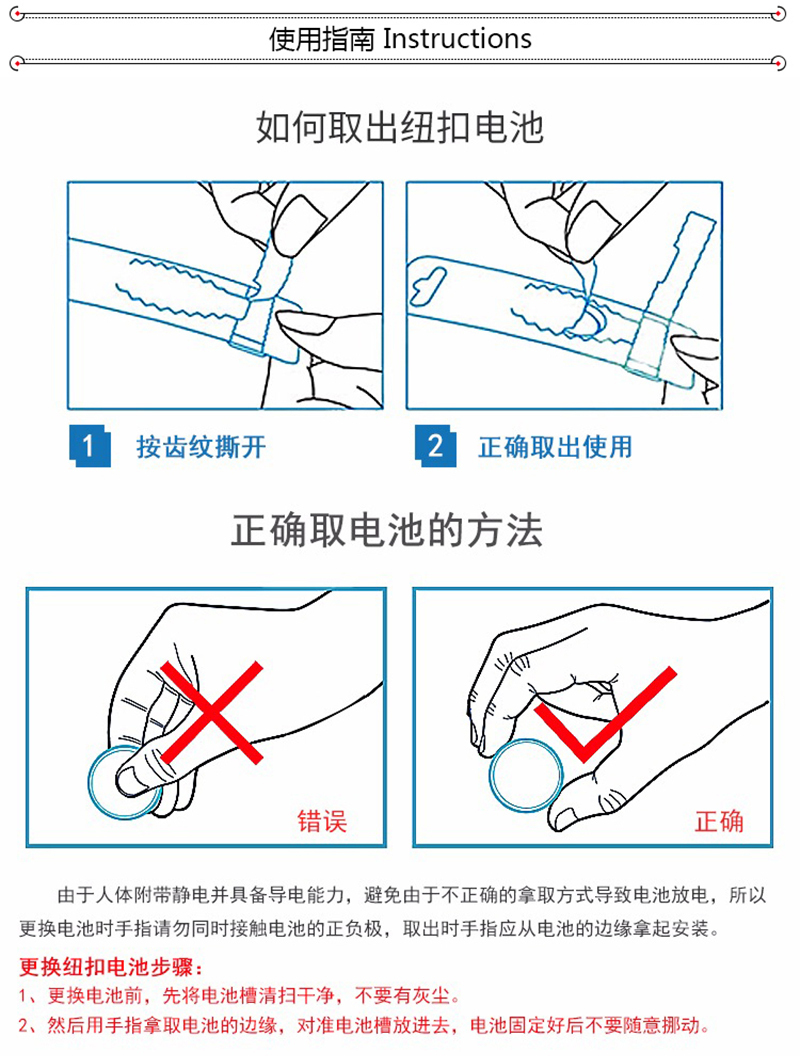 使用指南 Instructions

如何取出纽扣电池

1 按齿纹撕开

2 正确取出使用

正确取电池的方法

错误

正确

由于人体附带静电并具备导电能力，避免由于不正确的拿取方式导致电池放电，所以更换电池时手指请勿同时接触电池的正负极，取出时手指应从电池的边缘拿起安装。

更换纽扣电池步骤：

1、更换电池前，先将电池槽清扫干净，不要有灰尘。

2、然后用手指拿取电池的边缘，对准电池槽放进去，电池固定好后不要随意挪动。