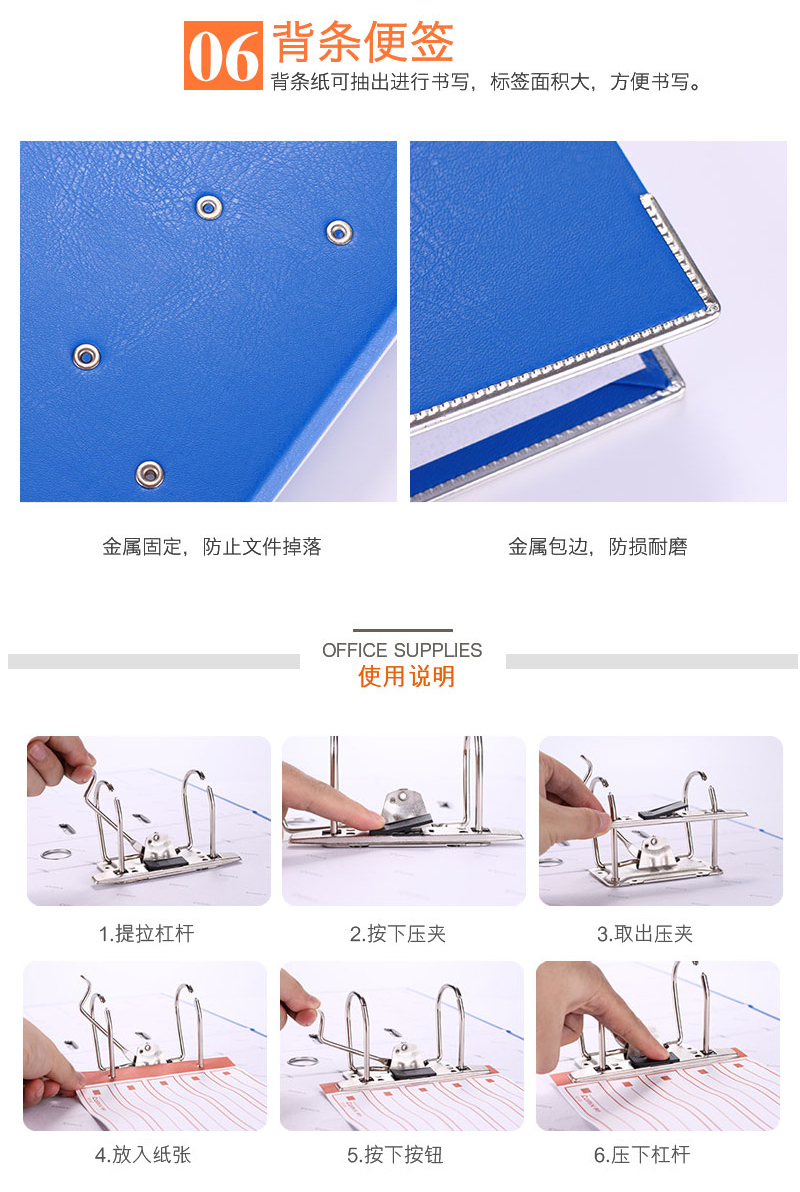 06 背条便签
背条纸可抽出进行书写，标签面积大，方便书写。

金属固定，防止文件掉落

金属包边，防损耐磨

OFFICE SUPPLIES
使用说明

1.提拉杠杆

2.按下压夹

3.取出压夹

4.放入纸张

5.按下按钮

6.压下杠杆