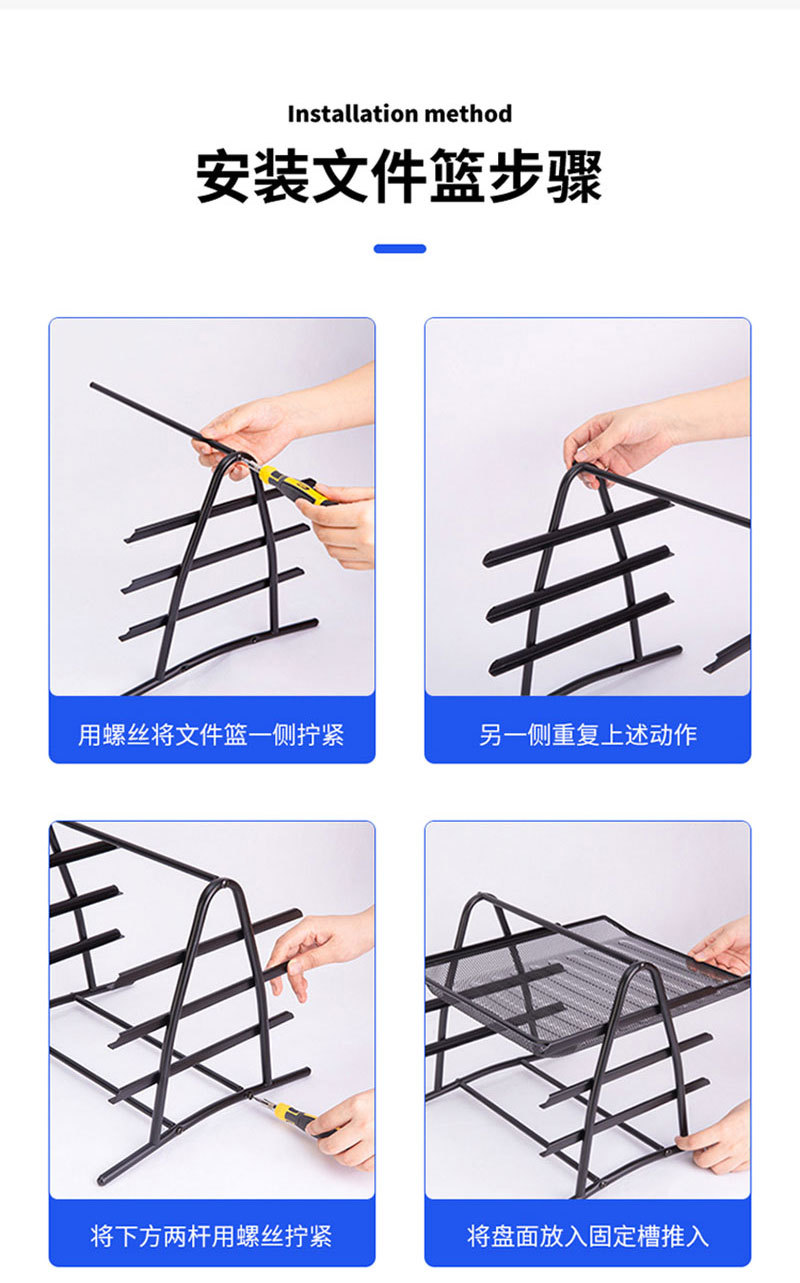 Installation method

安装文件篮步骤

用螺丝将文件篮一侧拧紧

另一侧重复上述动作

将下方两杆用螺丝拧紧

将盘面放入固定槽推入