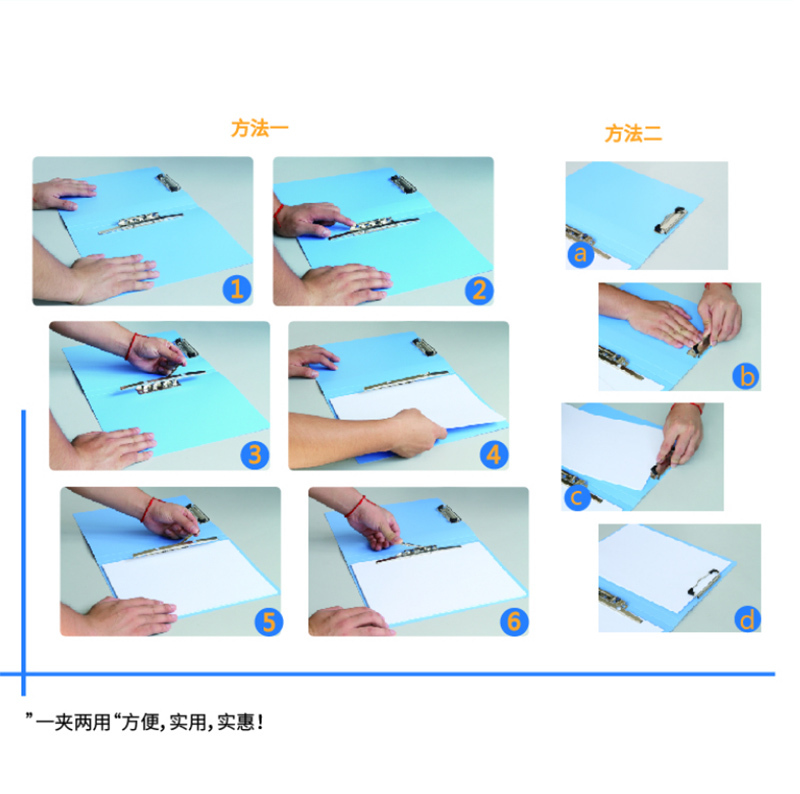 方法一

1

2

3

4

5

6

方法二

a

b

c

d

”一夹两用“方便，实用，实惠！