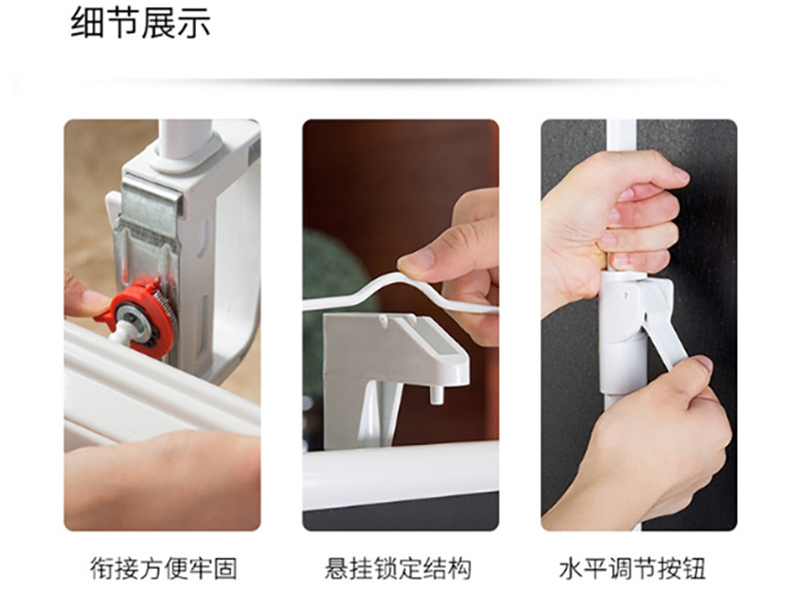 细节展示

衔接方便牢固

悬挂锁定结构

水平调节按钮