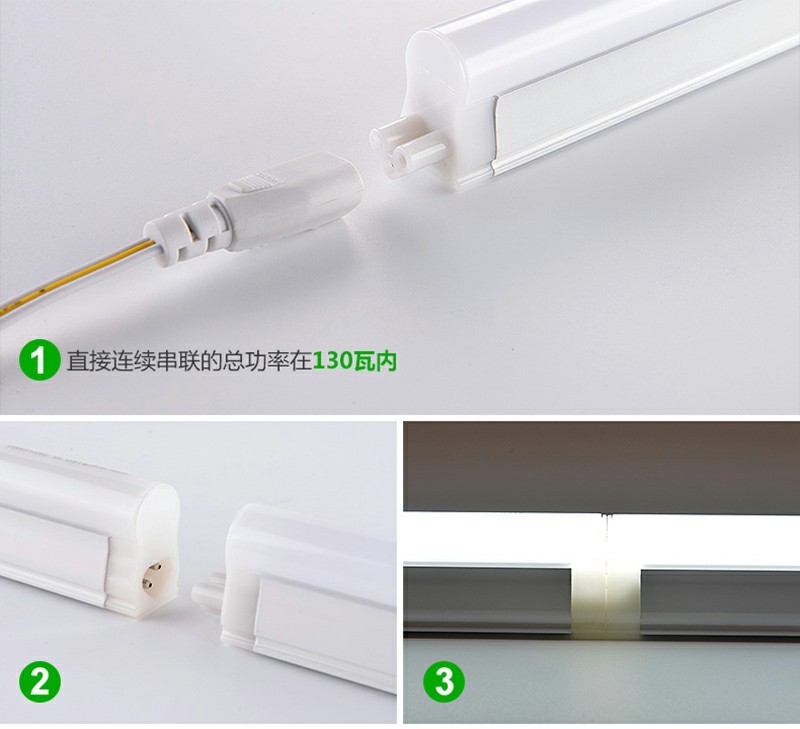 1 直接连续串联的总功率在130瓦内

2

3