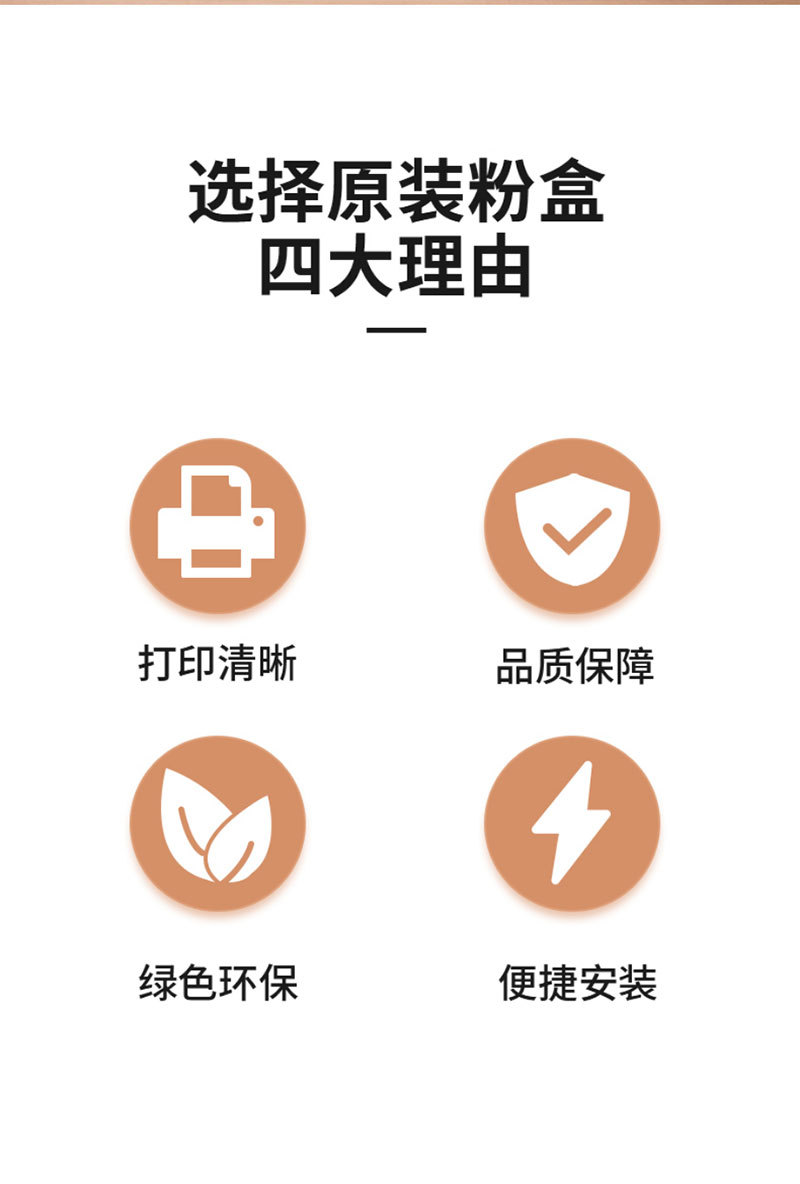 选择原装粉盒
四大理由

打印清晰

品质保障

绿色环保

便捷安装