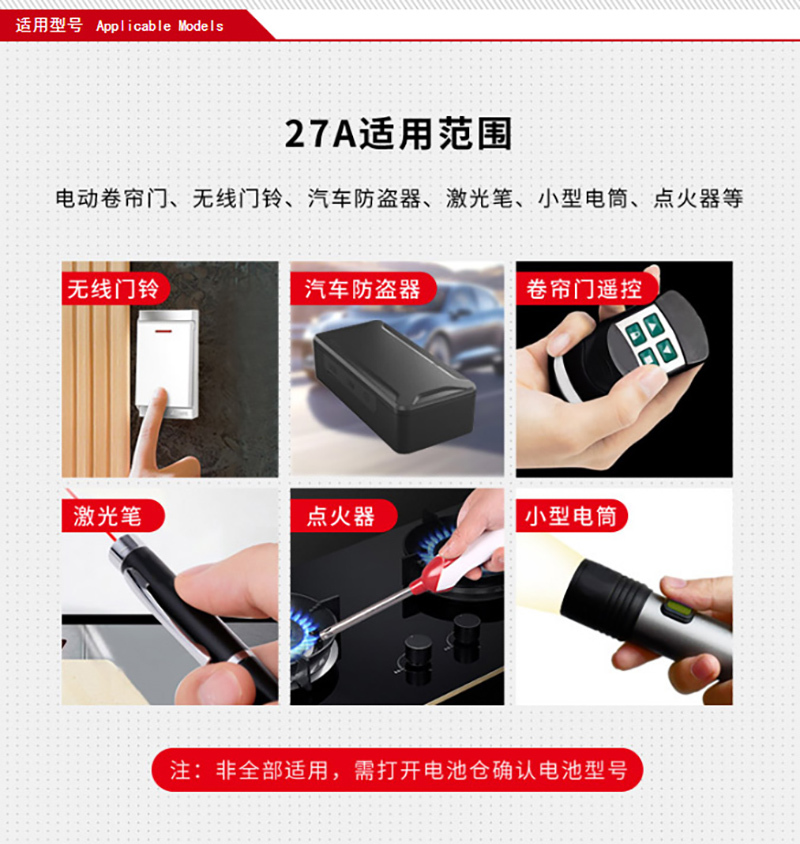 适用型号 Applicable Models

27A适用范围

电动卷帘门、无线门铃、汽车防盗器、激光笔、小型电筒、点火器等

无线门铃

汽车防盗器

卷帘门遥控

激光笔

点火器

小型电筒

注：非全部适用，需打开电池仓确认电池型号