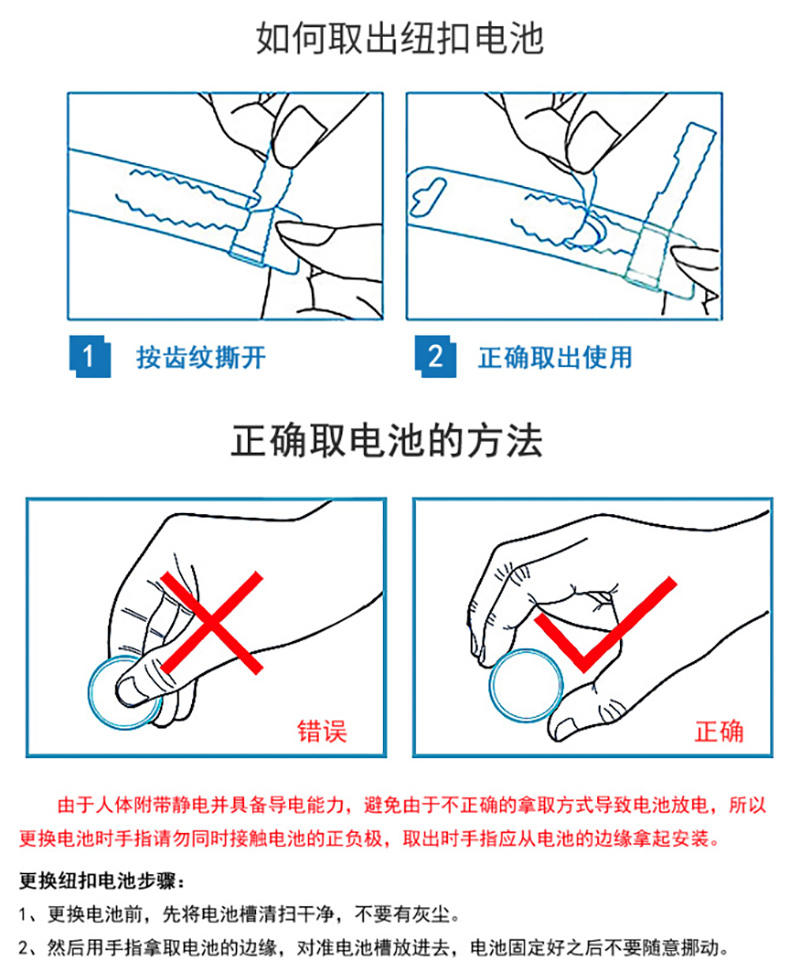 如何取出纽扣电池

1 按齿纹撕开

2 正确取出使用

正确取电池的方法

错误

正确

由于人体附带静电并具备导电能力，避免由于不正确的拿取方式导致电池放电，所以更换电池时手指请勿同时接触电池的正负极，取出时手指应从电池的边缘拿起安装。

更换纽扣电池步骤：

1、更换电池前，先将电池槽清扫干净，不要有灰尘。

2、然后用手指拿取电池的边缘，对准电池槽放进去，电池固定好之后不要随意挪动。