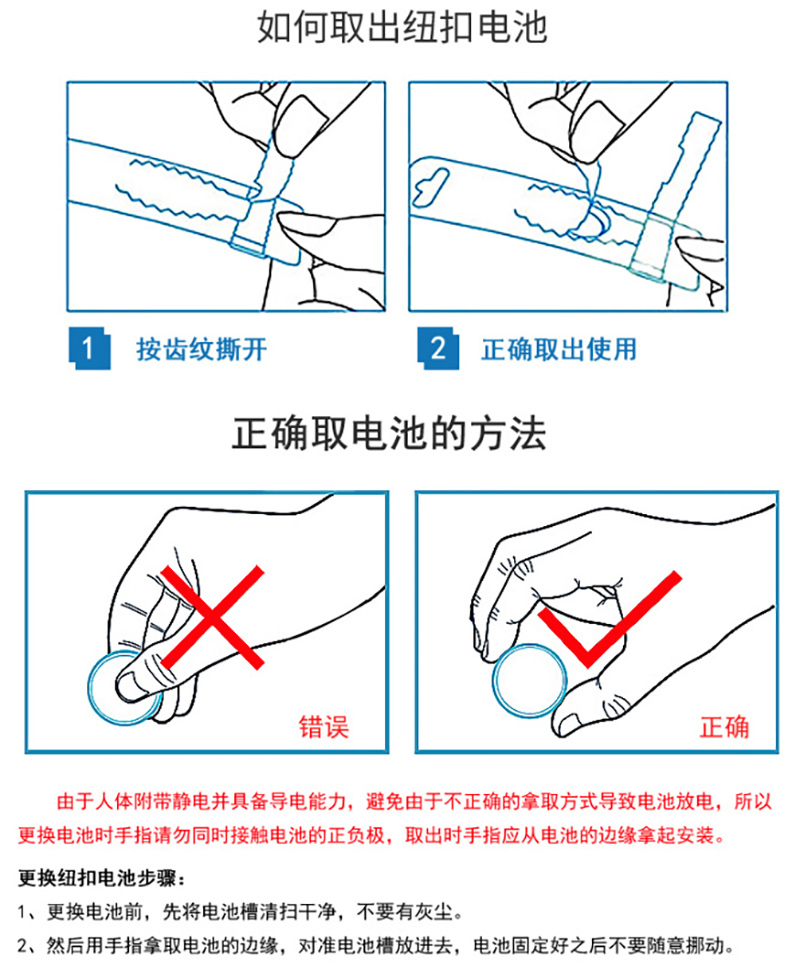 如何取出纽扣电池

1 按齿纹撕开

2 正确取出使用

正确取电池的方法

错误

正确

由于人体附带静电并具备导电能力，避免由于不正确的拿取方式导致电池放电，所以更换电池时手指请勿同时接触电池的正负极，取出时手指应从电池的边缘拿起安装。

更换纽扣电池步骤：

1、更换电池前，先将电池槽清扫干净，不要有灰尘。

2、然后用手指拿取电池的边缘，对准电池槽放进去，电池固定好之后不要随意挪动。