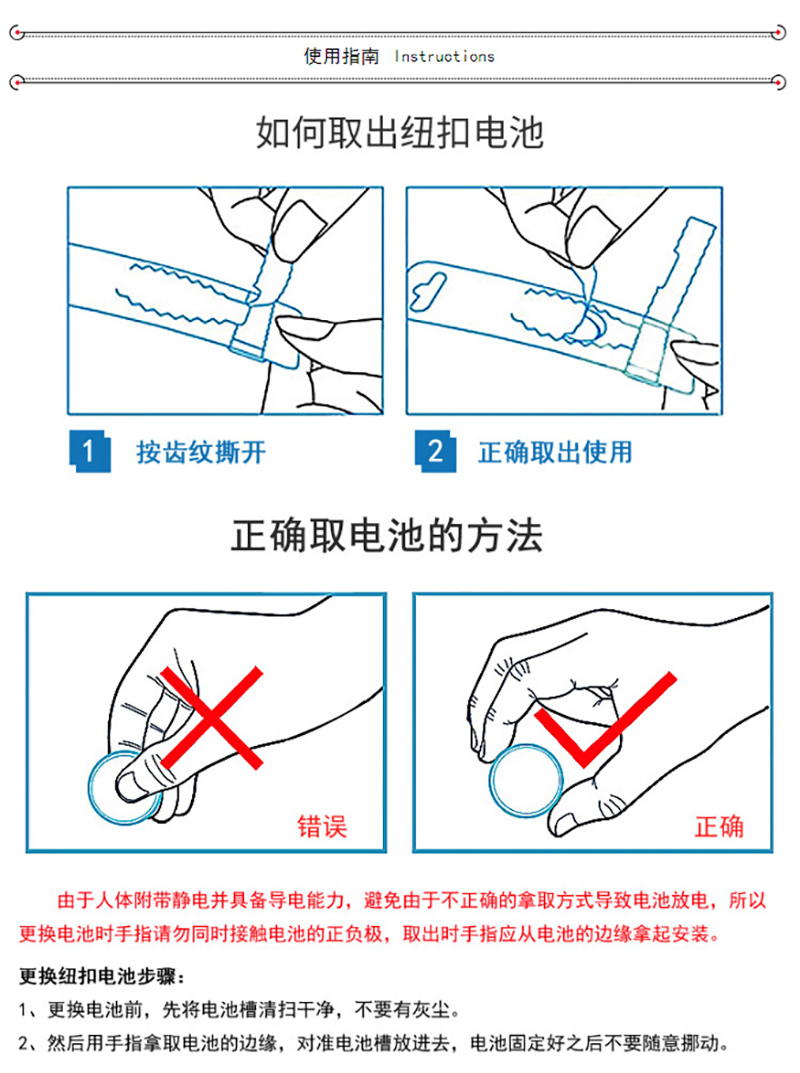 使用指南 Instructions

如何取出纽扣电池

1 按齿纹撕开

2 正确取出使用

正确取电池的方法

错误

正确

由于人体附带静电并具备导电能力，避免由于不正确的拿取方式导致电池放电，所以更换电池时手指请勿同时接触电池的正负极，取出时手指应从电池的边缘拿起安装。

更换纽扣电池步骤：

1、更换电池前，先将电池槽清扫干净，不要有灰尘。

2、然后用手指拿取电池的边缘，对准电池槽放进去，电池固定好之后不要随意挪动。