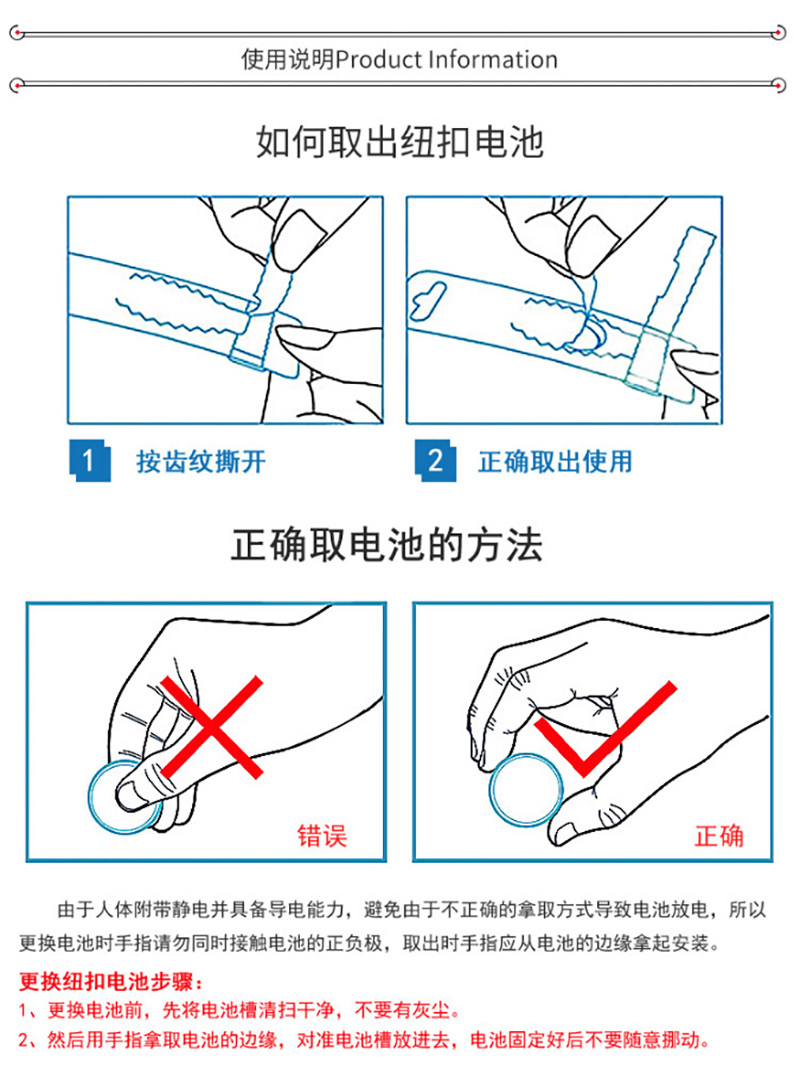 使用说明Product Information

如何取出纽扣电池

1 按齿纹撕开

2 正确取出使用

正确取电池的方法

错误

正确

由于人体附带静电并具备导电能力，避免由于不正确的拿取方式导致电池放电，所以更换电池时手指请勿同时接触电池的正负极，取出时手指应从电池的边缘拿起安装。

更换纽扣电池步骤：

1、更换电池前，先将电池槽清扫干净，不要有灰尘。

2、然后用手指拿取电池的边缘，对准电池槽放进去，电池固定好后不要随意挪动。