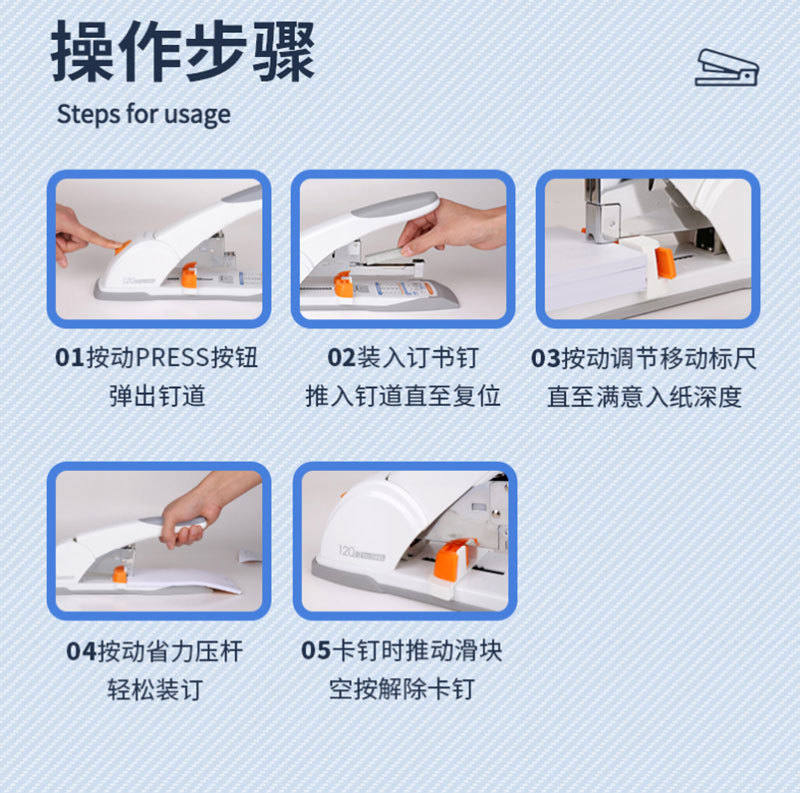 操作步骤

Steps for usage

01按动PRESS按钮
弹出钉道

02装入订书钉
推入钉道直至复位

03按动调节移动标尺
直至满意入纸深度

04按动省力压杆
轻松装订

05卡钉时推动滑块
空按解除卡钉