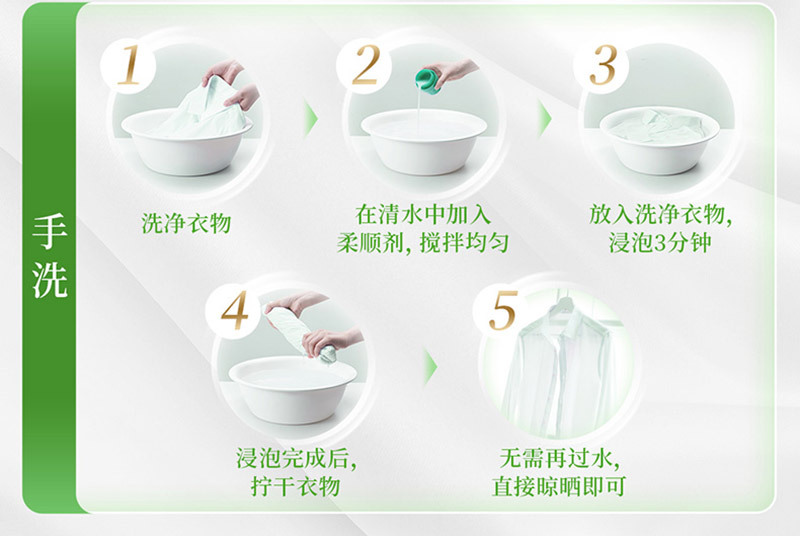 手洗

1
洗净衣物

2
在清水中加入柔顺剂，搅拌均匀

3
放入洗净衣物，浸泡3分钟

4
浸泡完成后，拧干衣物

5
无需再过水，直接晾晒即可