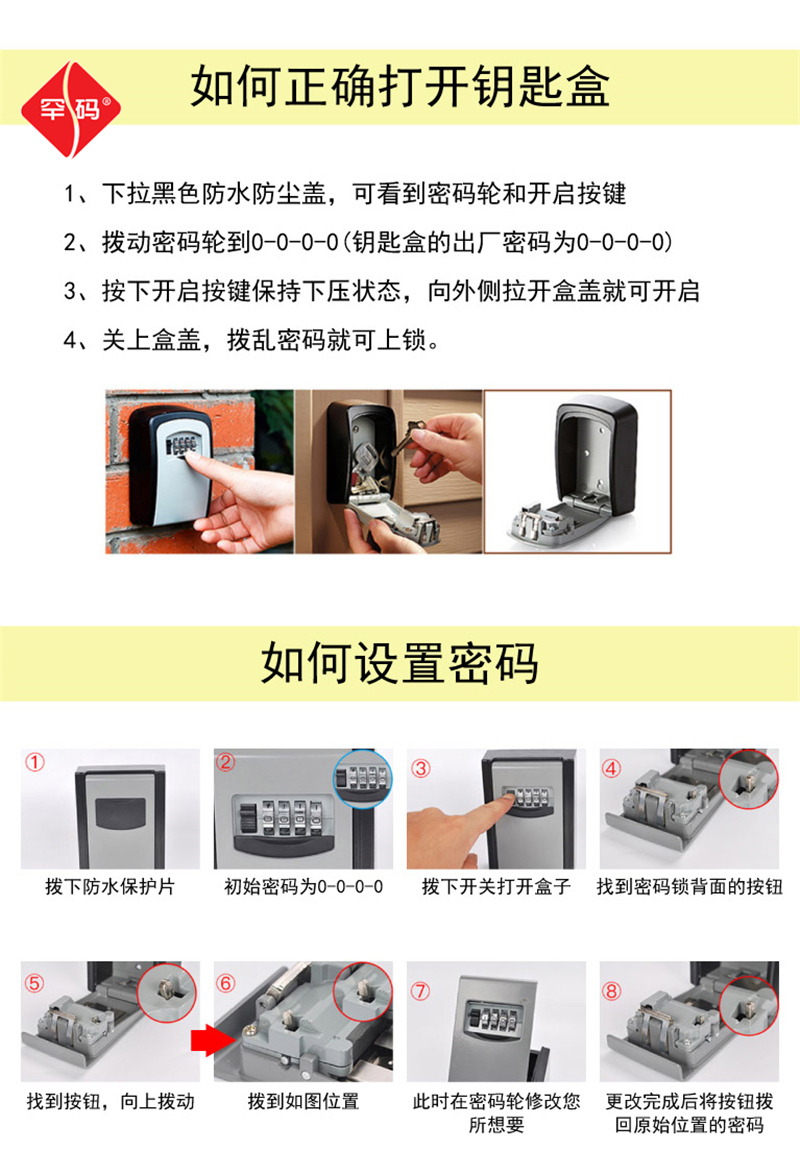 罕码®

如何正确打开钥匙盒

1、下拉黑色防水防尘盖，可看到密码轮和开启按键

2、拨动密码轮到0-0-0-0(钥匙盒的出厂密码为0-0-0-0)

3、按下开启按键保持下压状态，向外侧拉开盒盖就可开启

4、关上盒盖，拨乱密码就可上锁。

如何设置密码

①
拨下防水保护片

②
初始密码为0-0-0-0

③
拨下开关打开盒子

④
找到密码锁背面的按钮

⑤
找到按钮，向上拨动

⑥
拨到如图位置

⑦
此时在密码轮修改您所想要

⑧
更改完成后将按钮拨回原始位置的密码