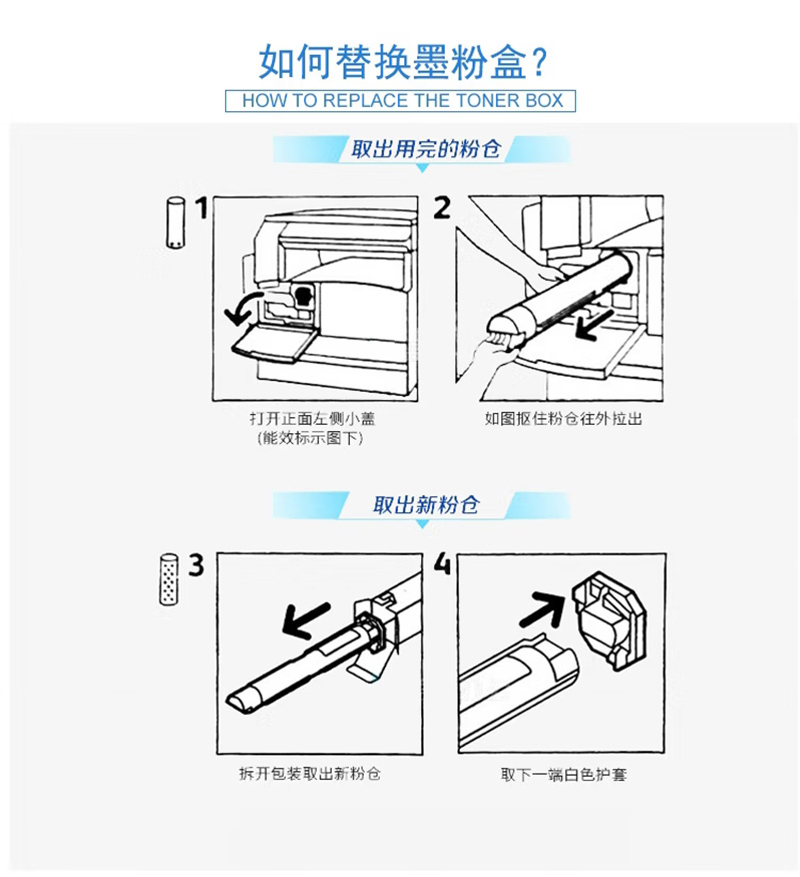 如何替换墨粉盒？
HOW TO REPLACE THE TONER BOX

取出用完的粉仓

1

2

打开正面左侧小盖
（能效标示图下）

如图抠住粉仓往外拉出

取出新粉仓

3

4

拆开包装取出新粉仓

取下一端白色护套