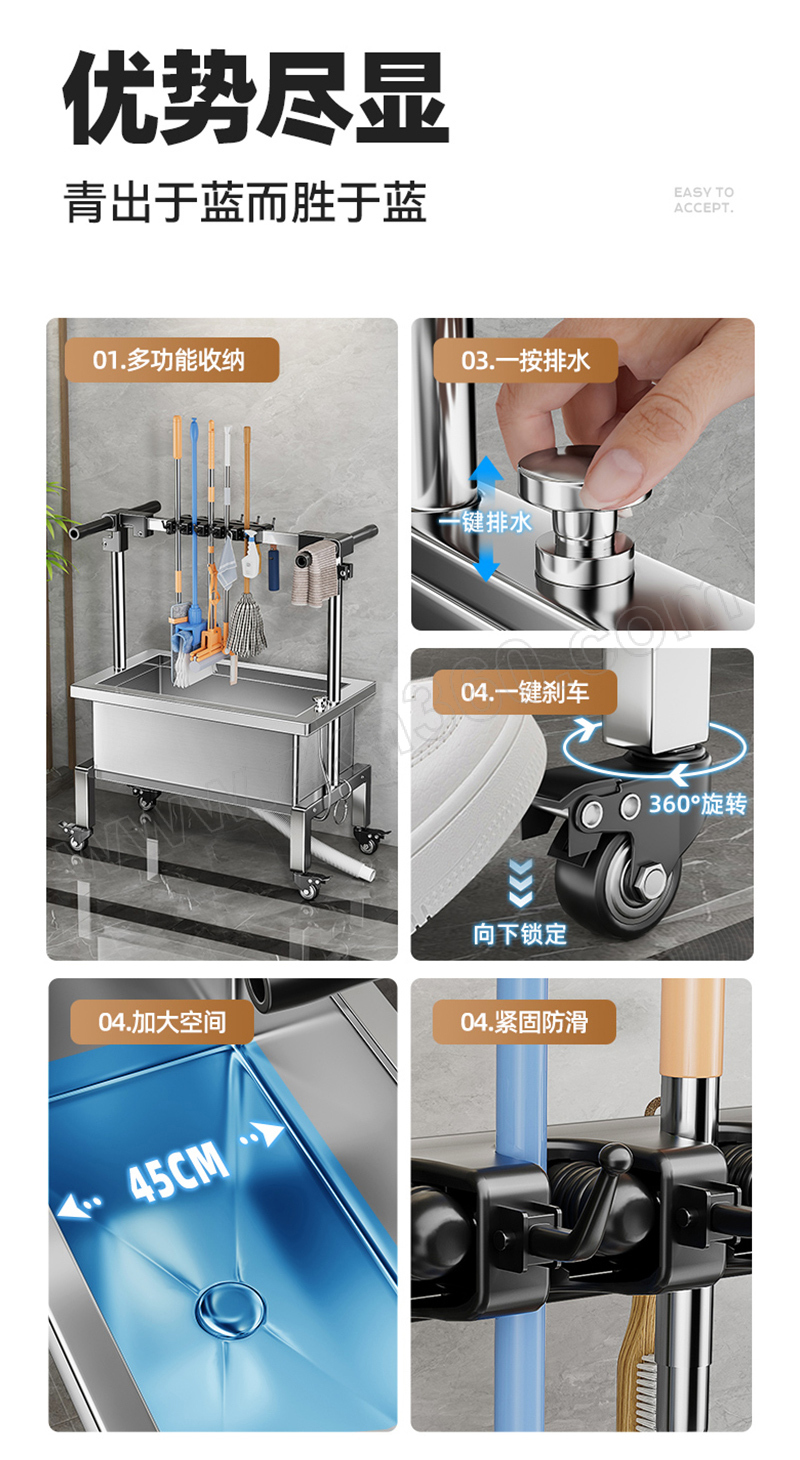 优势尽显

青出于蓝而胜于蓝

EASY TO ACCEPT.

01.多功能收纳

03.一按排水

一键排水

04.一键刹车

360°旋转

向下锁定

04.加大空间

45CM

04.紧固防滑