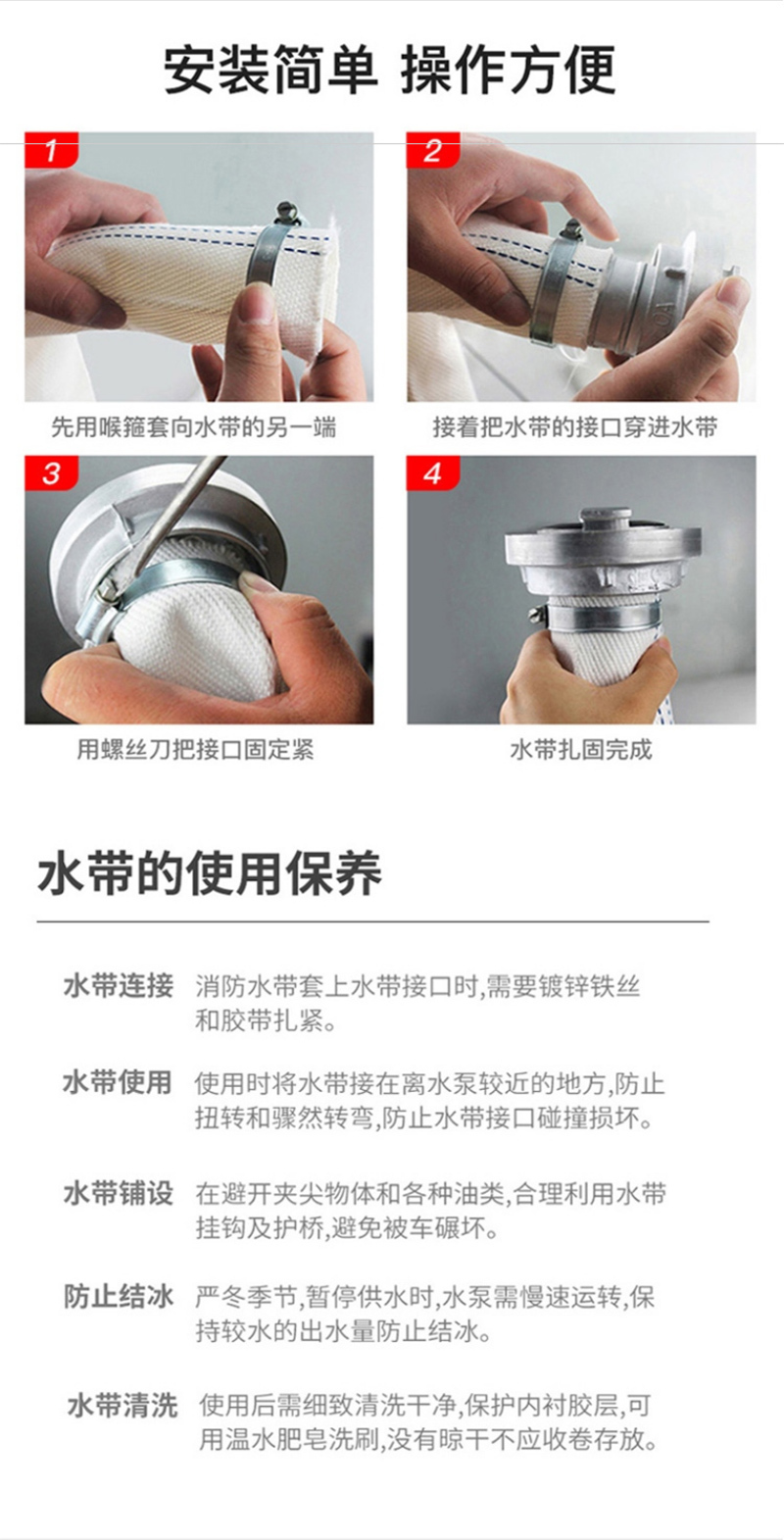 安装简单 操作方便

1

先用喉箍套向水带的另一端

2

接着把水带的接口穿进水带

3

用螺丝刀把接口固定紧

4

水带扎固完成

水带的使用保养

水带连接 消防水带套上水带接口时,需要镀锌铁丝和胶带扎紧。

水带使用 使用时将水带接在离水泵较近的地方,防止扭转和骤然转弯,防止水带接口碰撞损坏。

水带铺设 在避开夹尖物体和各种油类,合理利用水带挂钩及护桥,避免被车碾坏。

防止结冰 严冬季节,暂停供水时,水泵需慢速运转,保持较水的出水量防止结冰。

水带清洗 使用后需细致清洗干净,保护内衬胶层,可用温水肥皂洗刷,没有晾干不应收卷存放。