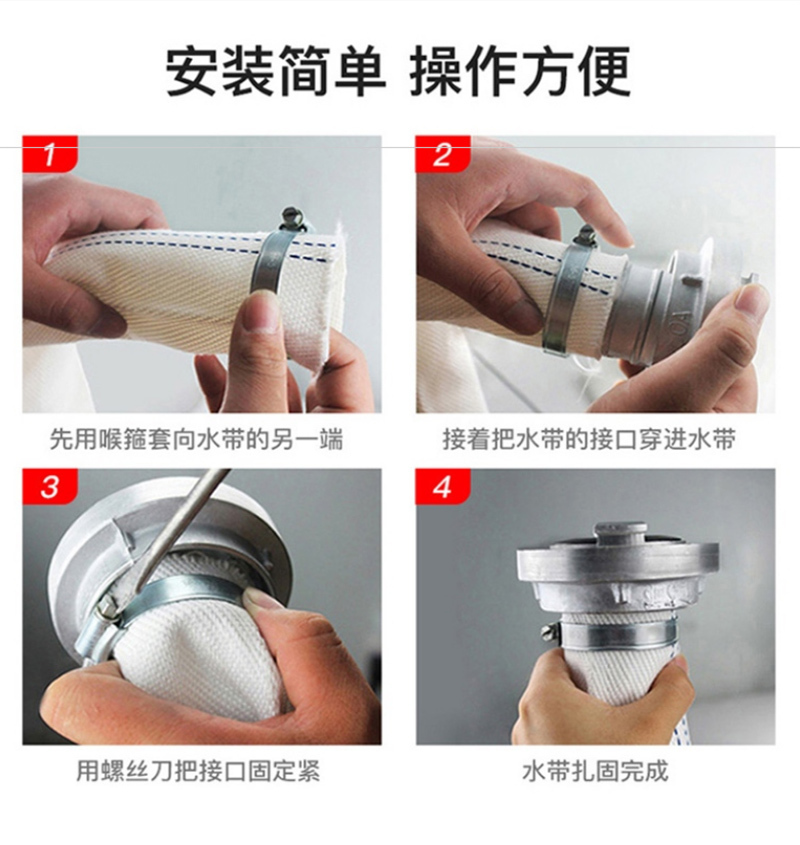 安装简单 操作方便

1

先用喉箍套向水带的另一端

2

接着把水带的接口穿进水带

3

用螺丝刀把接口固定紧

4

水带扎固完成