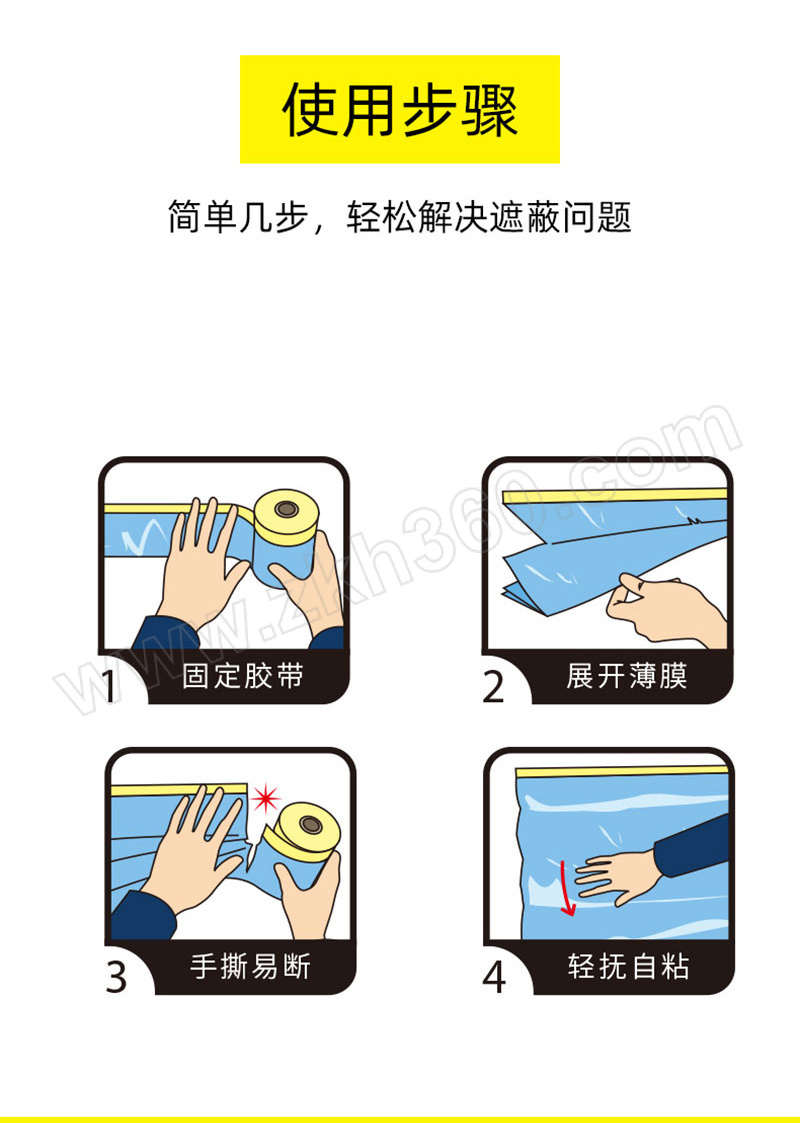 使用步骤

简单几步，轻松解决遮蔽问题

www.zkh360.com

1 固定胶带

2 展开薄膜

3 手撕易断

4 轻抚自粘