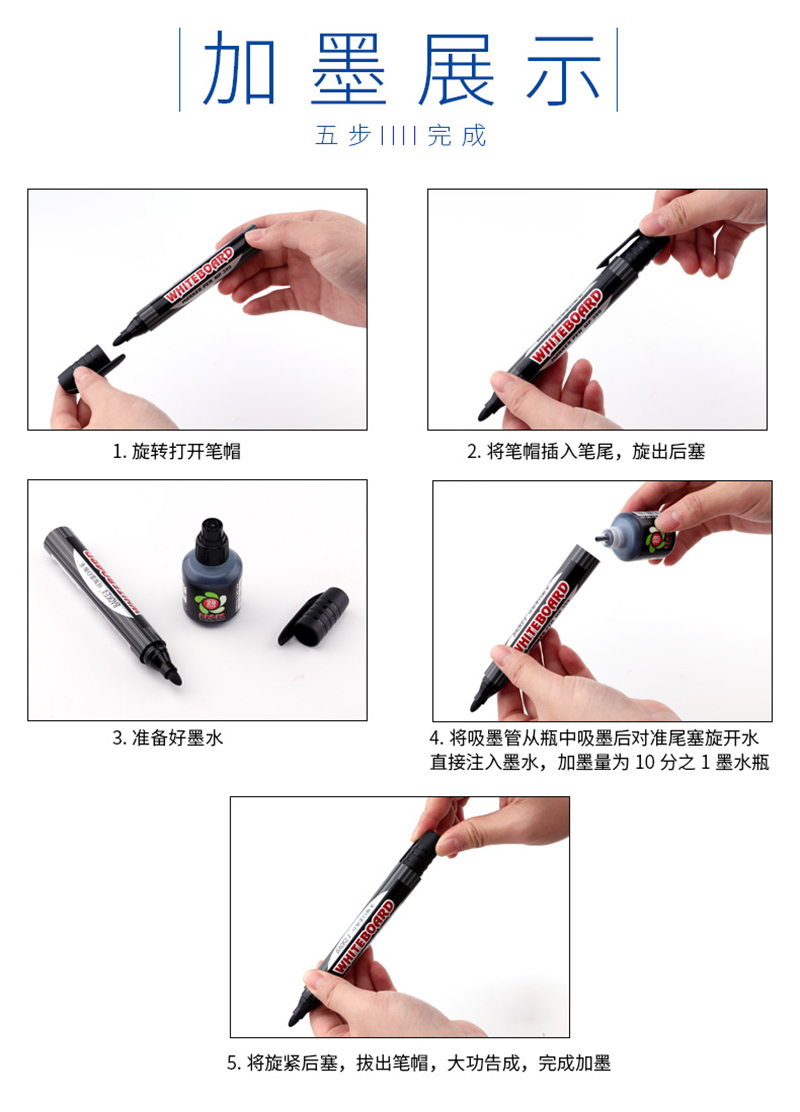 加墨展示

五步||||完成

WHITEBOARD

1. 旋转打开笔帽

WHITEBOARD

2. 将笔帽插入笔尾，旋出后塞

3. 准备好墨水

WHITEBOARD

4. 将吸墨管从瓶中吸墨后对准尾塞旋开水直接注入墨水，加墨量为 10 分之 1 墨水瓶

WHITEBOARD

5. 将旋紧后塞，拔出笔帽，大功告成，完成加墨