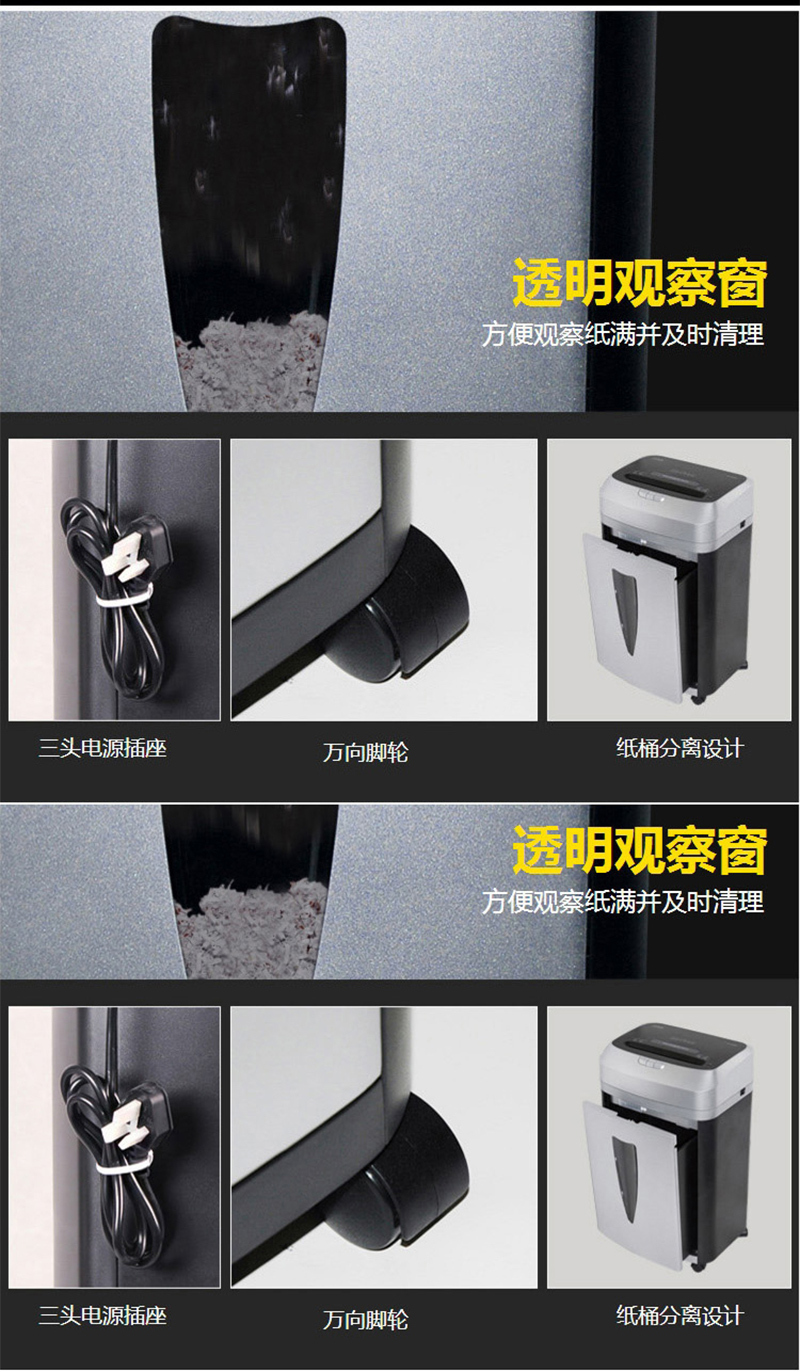 透明观察窗
方便观察纸满并及时清理

三头电源插座

万向脚轮

纸桶分离设计

透明观察窗
方便观察纸满并及时清理

三头电源插座

万向脚轮

纸桶分离设计