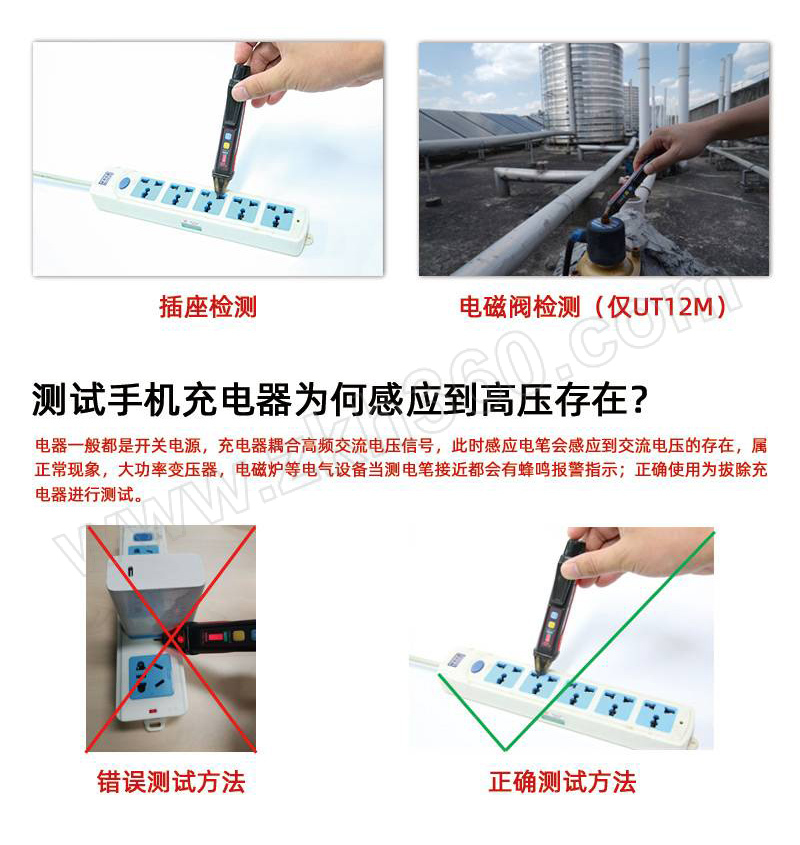 插座检测

电磁阀检测（仅UT12M）

www.zkh360.com

测试手机充电器为何感应到高压存在？

电器一般都是开关电源，充电器耦合高频交流电压信号，此时感应电笔会感应到交流电压的存在，属正常现象，大功率变压器，电磁炉等电气设备当测电笔接近都会有蜂鸣报警指示；正确使用为拔除充电器进行测试。

错误测试方法

正确测试方法