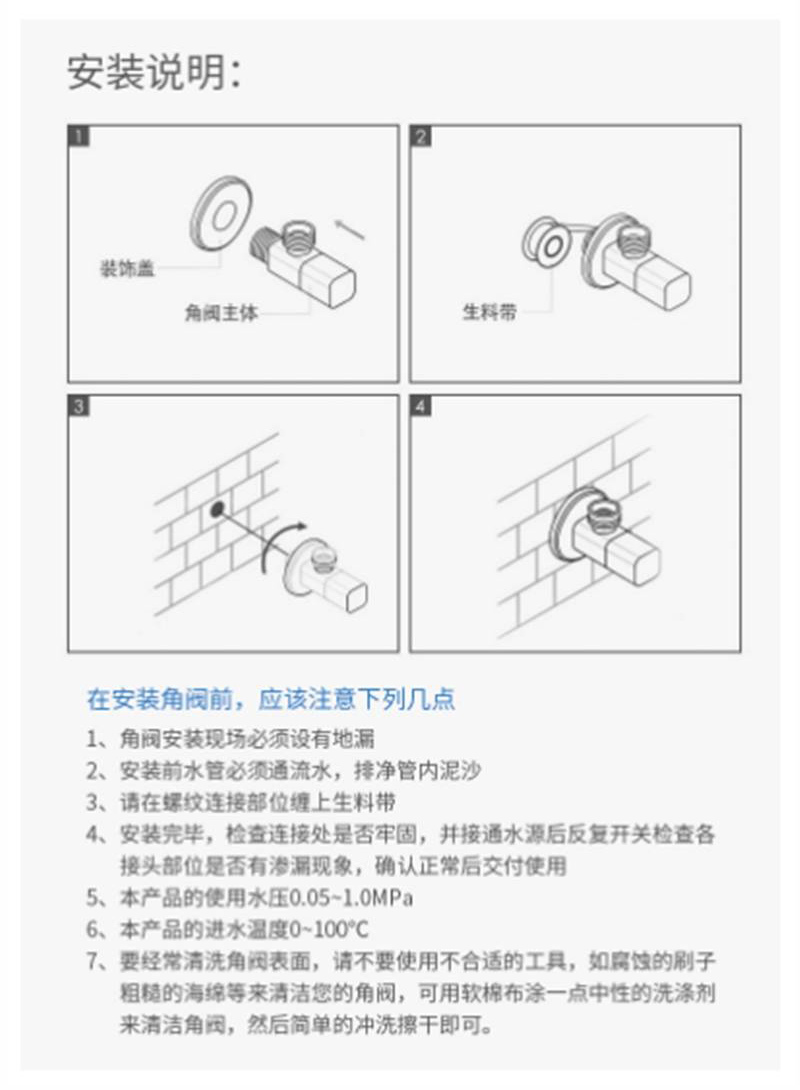 安装说明:

1

装饰盖

角阀主体

2

生料带

3

4

在安装角阀前，应该注意下列几点

1、角阀安装现场必须设有地漏

2、安装前水管必须通流水，排净管内泥沙

3、请在螺纹连接部位缠上生料带

4、安装完毕，检查连接处是否牢固，并接通水源后反复开关检查各接头部位是否有渗漏现象，确认正常后交付使用

5、本产品的使用水压0.05~1.0MPa

6、本产品的进水温度0~100°C

7、要经常清洗角阀表面，请不要使用不合适的工具，如腐蚀的刷子粗糙的海绵等来清洁您的角阀，可用软棉布涂一点中性的洗涤剂来清洁角阀，然后简单的冲洗擦干即可。