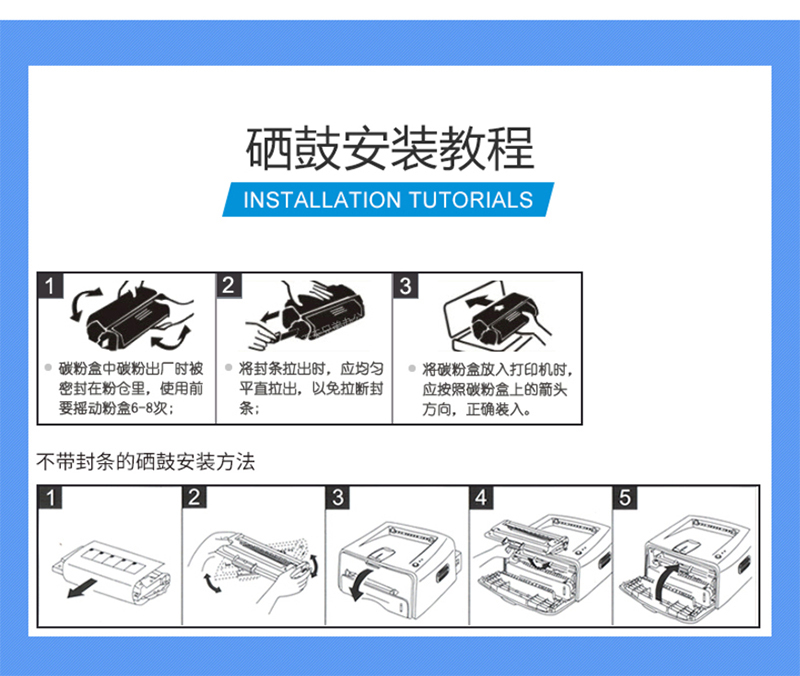 硒鼓安装教程

INSTALLATION TUTORIALS

1

碳粉盒中碳粉出厂时被密封在粉仓里，使用前要摇动粉盒6-8次；

2

将封条拉出时，应均匀平直拉出，以免拉断封条；

3

将碳粉盒放入打印机时，应按照碳粉盒上的箭头方向，正确装入。

不带封条的硒鼓安装方法

1

2

3

4

5