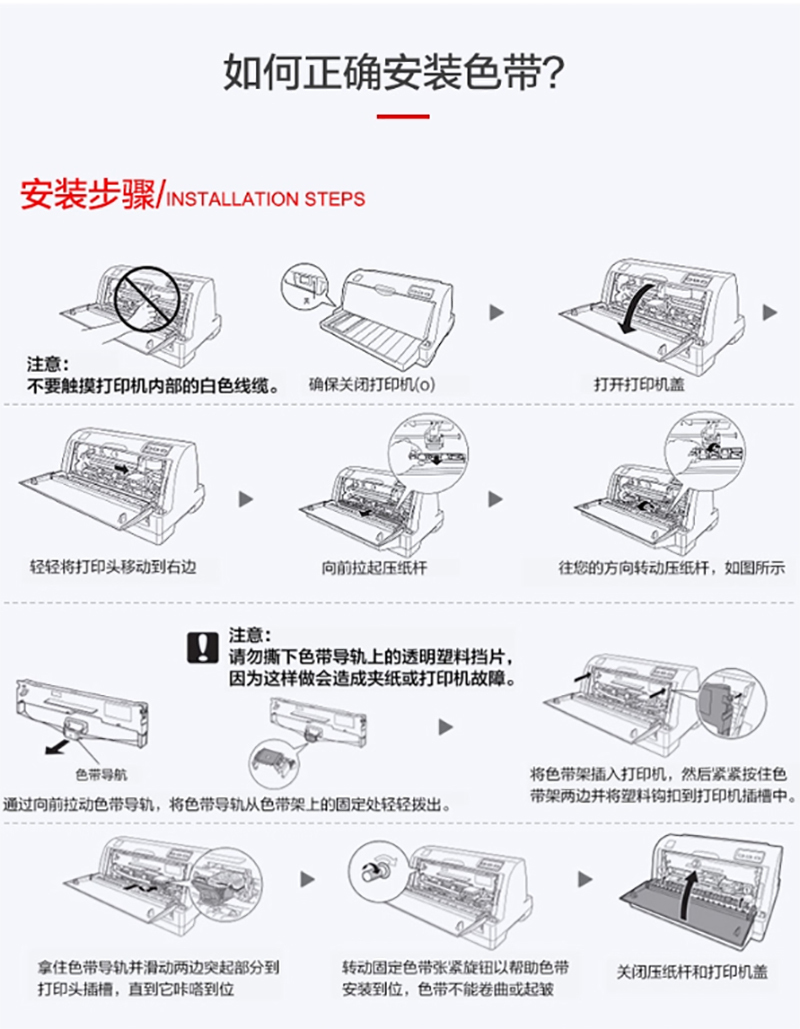 如何正确安装色带?

安装步骤/INSTALLATION STEPS

注意：
不要触摸打印机内部的白色线缆。

确保关闭打印机(o)

打开打印机盖

轻轻将打印头移动到右边

向前拉起压纸杆

往您的方向转动压纸杆，如图所示

注意：
请勿撕下色带导轨上的透明塑料挡片，因为这样做会造成夹纸或打印机故障。

色带导轨

通过向前拉动色带导轨，将色带导轨从色带架上的固定处轻轻拔出。

将色带架插入打印机，然后紧紧按住色带架两边并将塑料钩扣到打印机插槽中。

拿住色带导轨并滑动两边突起部分到打印头插槽，直到它咔嗒到位

转动固定色带张紧旋钮以帮助色带安装到位，色带不能卷曲或起皱

关闭压纸杆和打印机盖