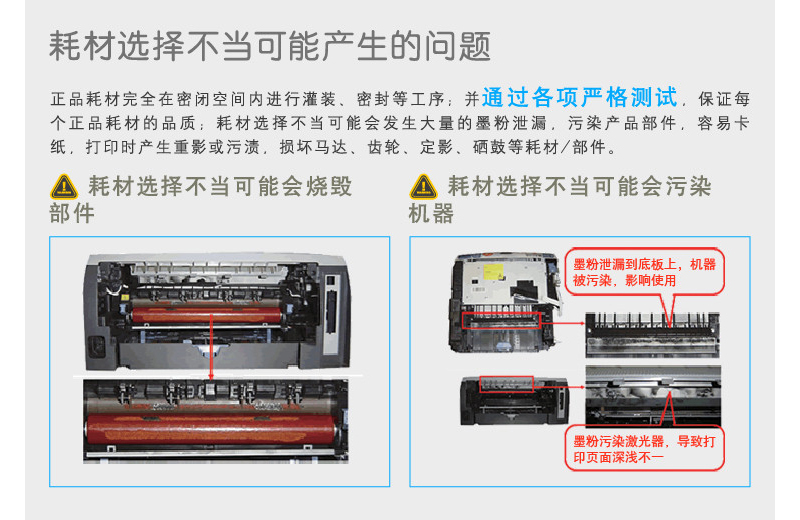 耗材选择不当可能产生的问题

正品耗材完全在密闭空间内进行灌装、密封等工序；并通过各项严格测试，保证每个正品耗材的品质；耗材选择不当可能会发生大量的墨粉泄漏，污染产品部件，容易卡纸，打印时产生重影或污渍，损坏马达、齿轮、定影、硒鼓等耗材/部件。

耗材选择不当可能会烧毁部件

耗材选择不当可能会污染机器

墨粉泄漏到底板上，机器被污染，影响使用

墨粉污染激光器，导致打印页面深浅不一