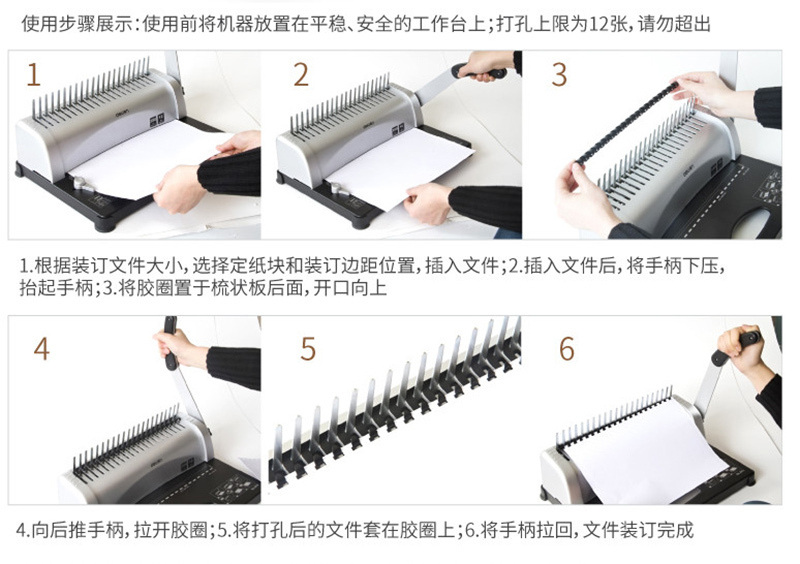 使用步骤展示：使用前将机器放置在平稳、安全的工作台上；打孔上限为12张，请勿超出

1

2

3

1.根据装订文件大小，选择定纸块和装订边距位置，插入文件；2.插入文件后，将手柄下压，抬起手柄；3.将胶圈置于梳状板后面，开口向上

4

5

6

4.向后推手柄，拉开胶圈；5.将打孔后的文件套在胶圈上；6.将手柄拉回，文件装订完成