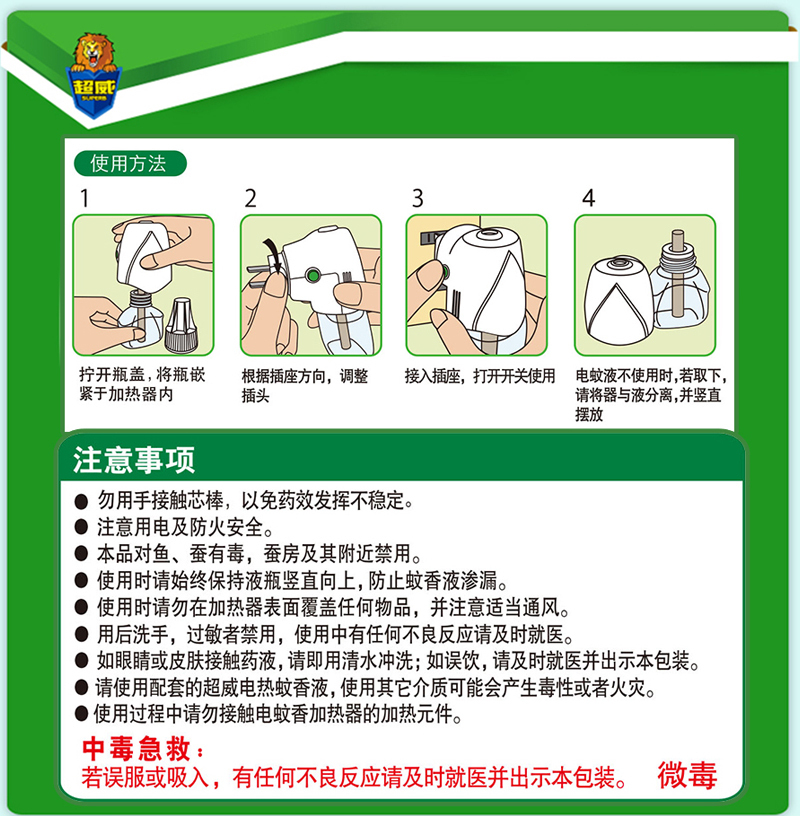 超威
SUPERB

使用方法

1

拧开瓶盖，将瓶嵌紧于加热器内

2

根据插座方向，调整插头

3

接入插座，打开开关使用

4

电蚊液不使用时，若取下，请将器与液分离，并竖直摆放

注意事项

● 勿用手接触芯棒，以免药效发挥不稳定。
● 注意用电及防火安全。
● 本品对鱼、蚕有毒，蚕房及其附近禁用。
● 使用时请始终保持液瓶竖直向上，防止蚊香液渗漏。
● 使用时请勿在加热器表面覆盖任何物品，并注意适当通风。
● 用后洗手，过敏者禁用，使用中有任何不良反应请及时就医。
● 如眼睛或皮肤接触药液，请即用清水冲洗；如误饮，请及时就医并出示本包装。
● 请使用配套的超威电热蚊香液，使用其它介质可能会产生毒性或者火灾。
● 使用过程中请勿接触电蚊香加热器的加热元件。

中毒急救：
若误服或吸入，有任何不良反应请及时就医并出示本包装。 微毒