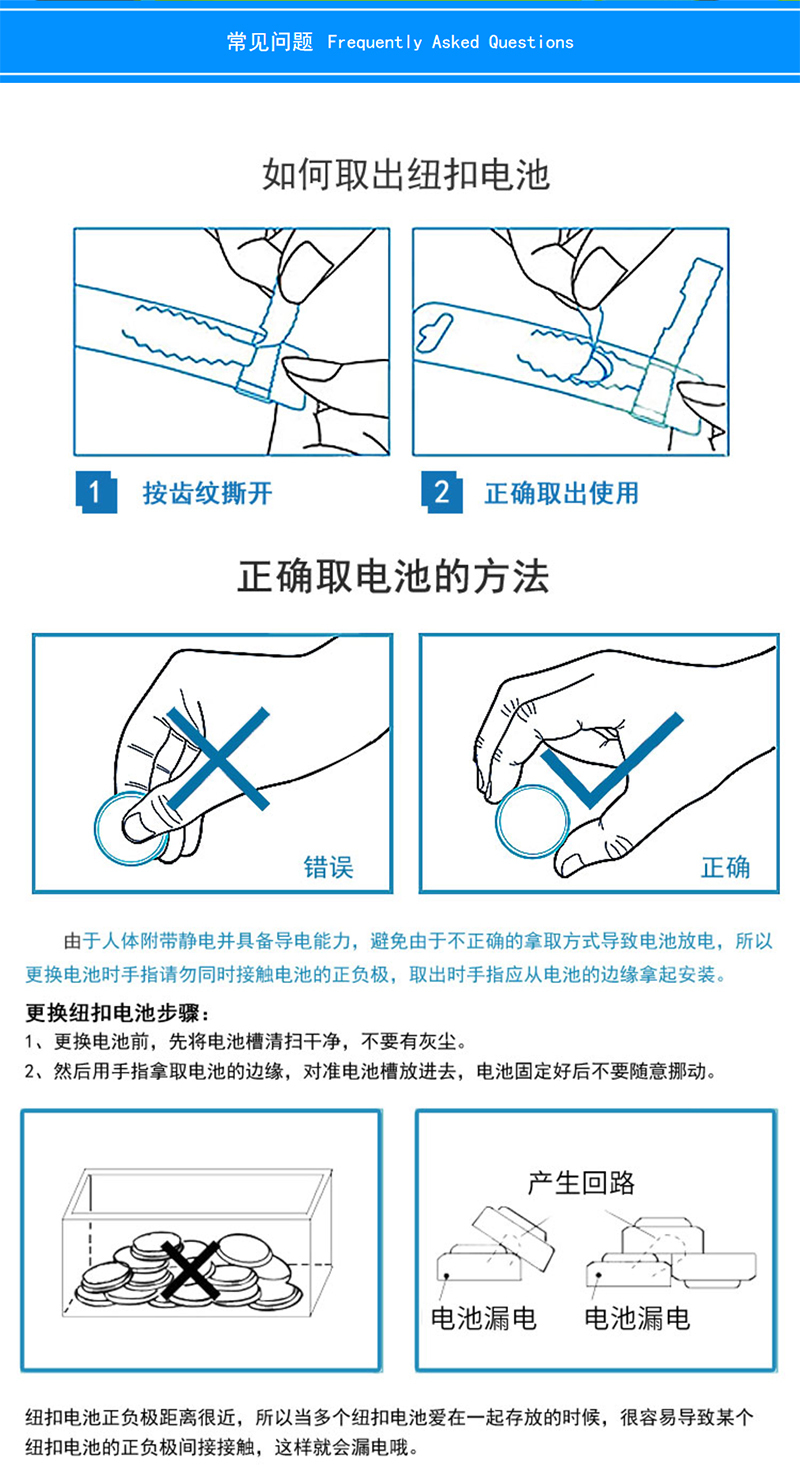 常见问题 Frequently Asked Questions

如何取出纽扣电池

1 按齿纹撕开

2 正确取出使用

正确取电池的方法

错误

正确

由于人体附带静电并具备导电能力，避免由于不正确的拿取方式导致电池放电，所以更换电池时手指请勿同时接触电池的正负极，取出时手指应从电池的边缘拿起安装。

更换纽扣电池步骤：
1、更换电池前，先将电池槽清扫干净，不要有灰尘。
2、然后用手指拿取电池的边缘，对准电池槽放进去，电池固定好后不要随意挪动。

产生回路

电池漏电

电池漏电

纽扣电池正负极距离很近，所以当多个纽扣电池爱在一起存放的时候，很容易导致某个纽扣电池的正负极间接接触，这样就会漏电哦。