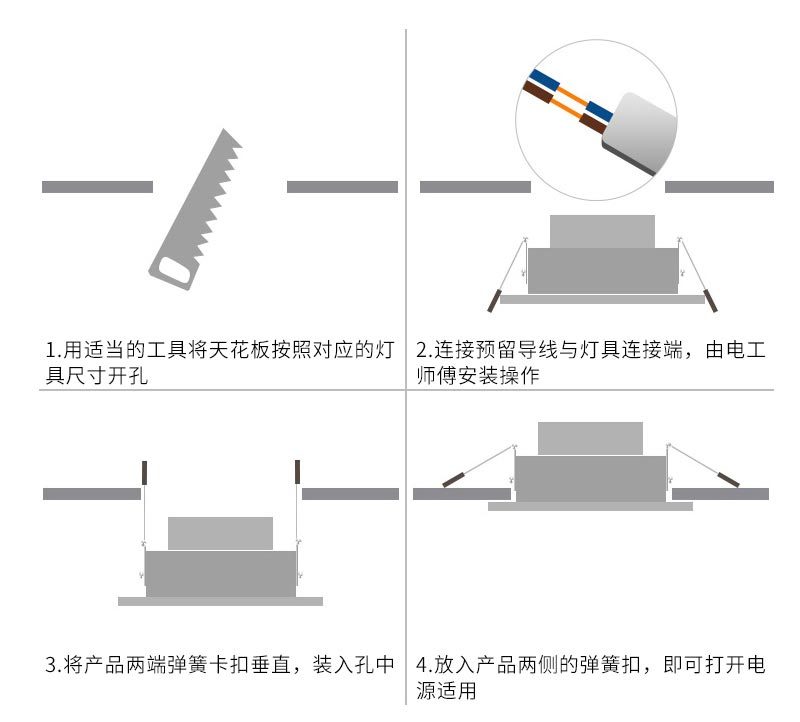 1.用适当的工具将天花板按照对应的灯具尺寸开孔

2.连接预留导线与灯具连接端，由电工师傅安装操作

3.将产品两端弹簧卡扣垂直，装入孔中

4.放入产品两侧的弹簧扣，即可打开电源适用