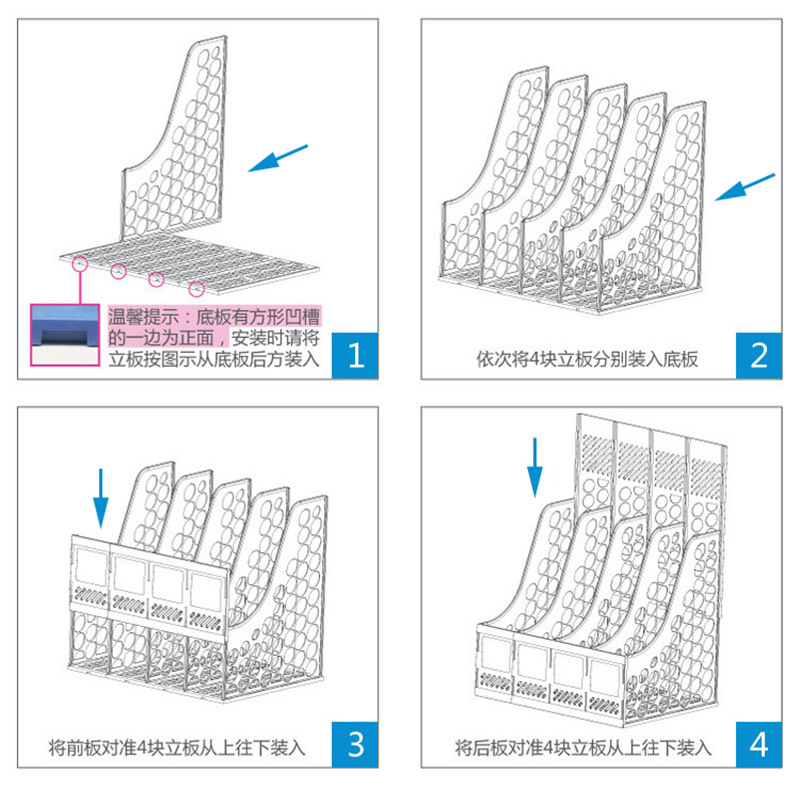 温馨提示：底板有方形凹槽的一边为正面，安装时请将立板按图示从底板后方装入

1

依次将4块立板分别装入底板

2

将前板对准4块立板从上往下装入

3

将后板对准4块立板从上往下装入

4