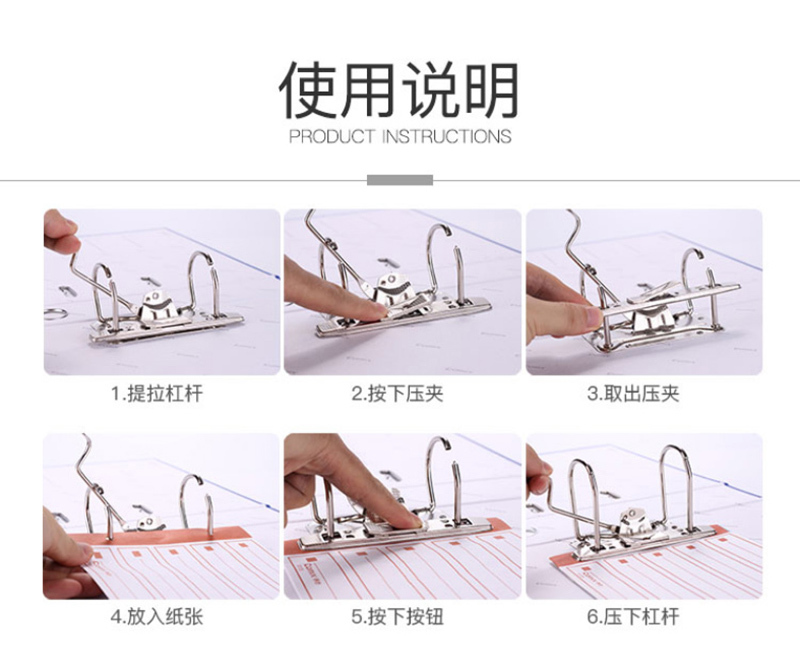 使用说明
PRODUCT INSTRUCTIONS

1.提拉杠杆

2.按下压夹

3.取出压夹

4.放入纸张

5.按下按钮

6.压下杠杆