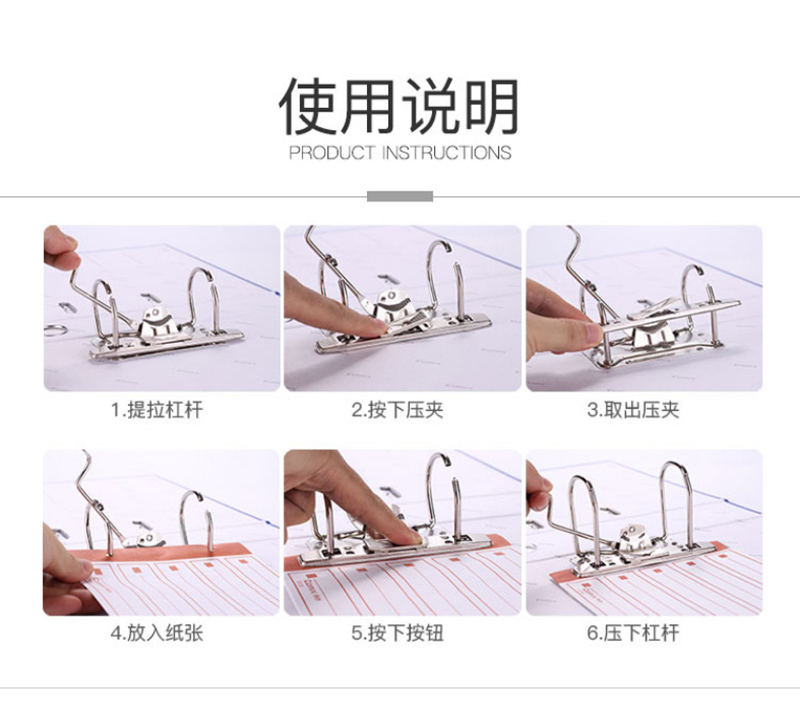 使用说明
PRODUCT INSTRUCTIONS

1.提拉杠杆

2.按下压夹

3.取出压夹

4.放入纸张

5.按下按钮

6.压下杠杆