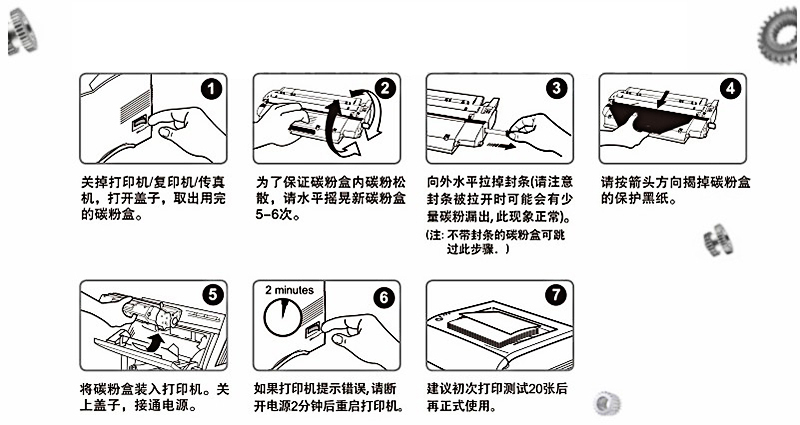 1

关掉打印机/复印机/传真机，打开盖子，取出用完的碳粉盒。

2

为了保证碳粉盒内碳粉松散，请水平摇晃新碳粉盒5-6次。

3

向外水平拉掉封条(请注意封条被拉开时可能会有少量碳粉漏出,此现象正常)。

(注: 不带封条的碳粉盒可跳过此步骤。)

4

请按箭头方向揭掉碳粉盒的保护黑纸。

5

将碳粉盒装入打印机。关上盖子，接通电源。

2 minutes

6

如果打印机提示错误,请断开电源2分钟后重启打印机。

7

建议初次打印测试20张后再正式使用。