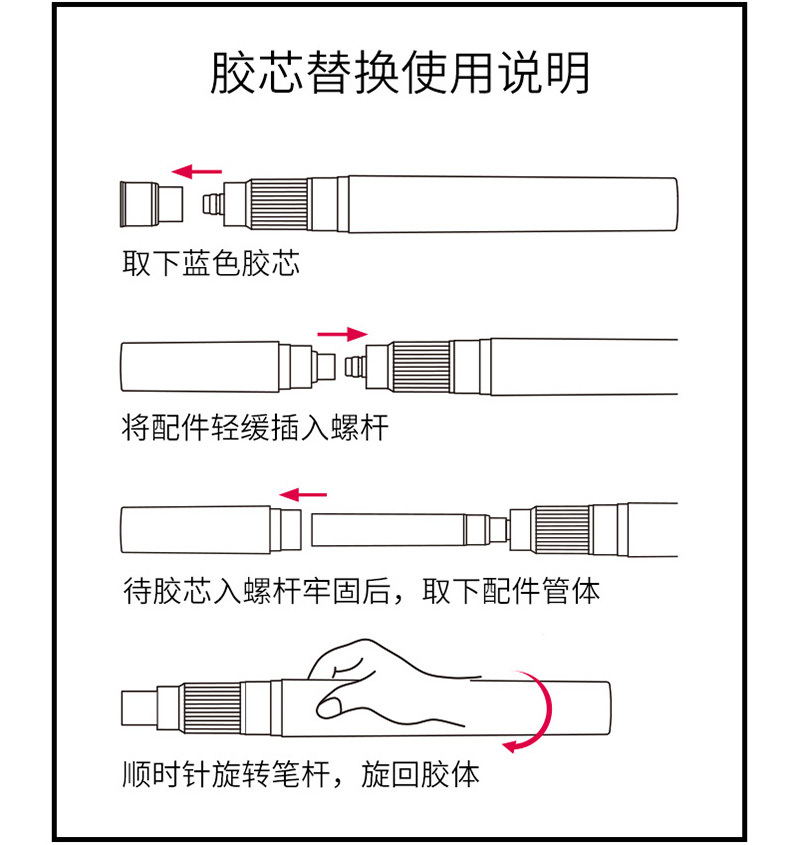 胶芯替换使用说明

取下蓝色胶芯

将配件轻缓插入螺杆

待胶芯入螺杆牢固后，取下配件管体

顺时针旋转笔杆，旋回胶体