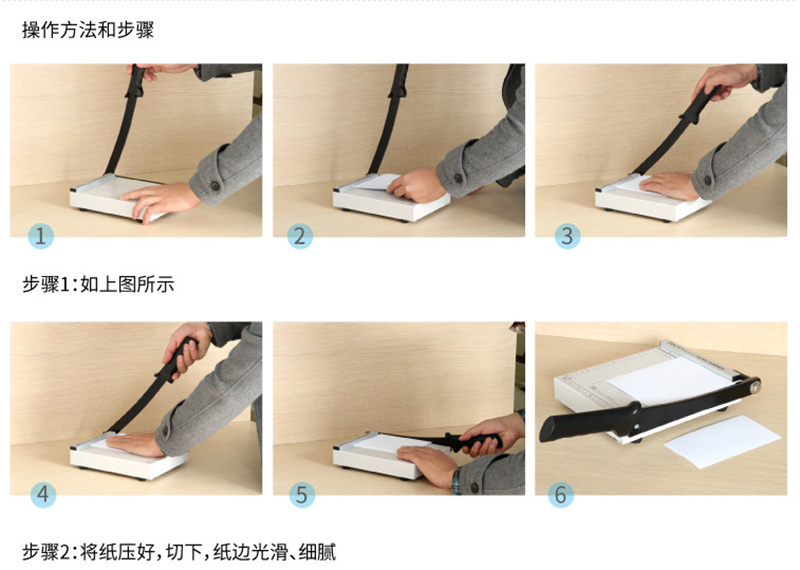 操作方法和步骤

1

2

3

步骤1：如上图所示

4

5

6

步骤2：将纸压好，切下，纸边光滑、细腻