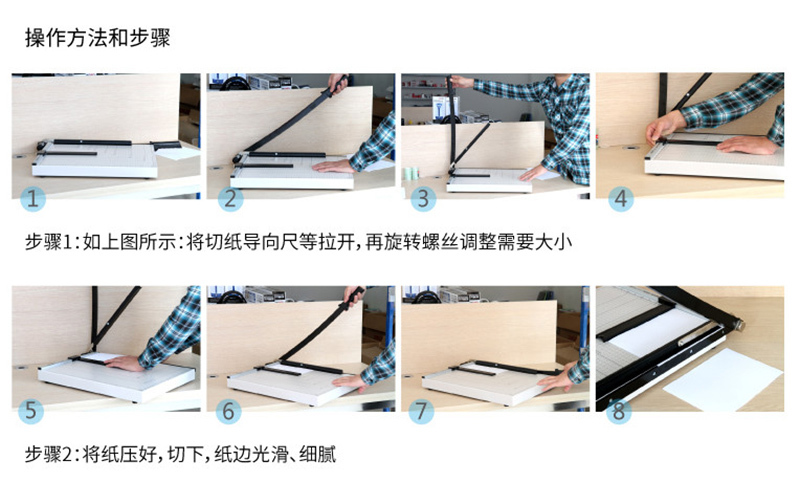 操作方法和步骤

1 2 3 4

步骤1：如上图所示：将切纸导向尺等拉开，再旋转螺丝调整需要大小

5 6 7 8

步骤2：将纸压好，切下，纸边光滑、细腻