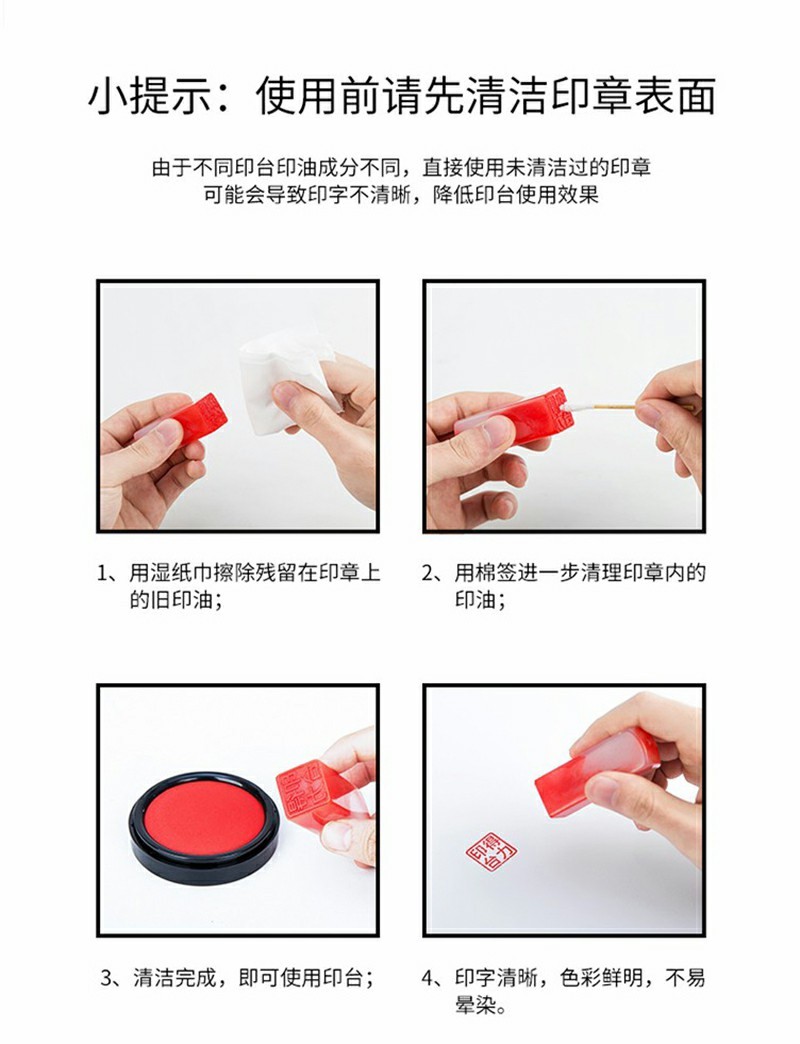 小提示：使用前请先清洁印章表面

由于不同印台印油成分不同，直接使用未清洁过的印章可能会导致印字不清晰，降低印台使用效果

1、用湿纸巾擦除残留在印章上的旧印油；

2、用棉签进一步清理印章内的印油；

3、清洁完成，即可使用印台；

4、印字清晰，色彩鲜明，不易晕染。