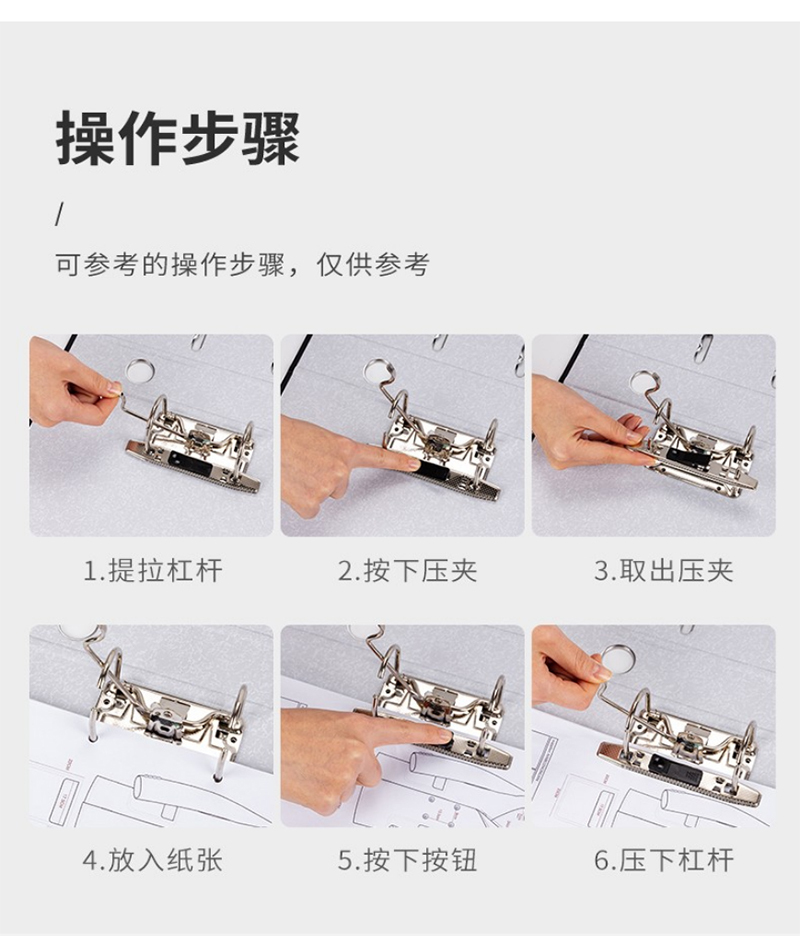 操作步骤

/

可参考的操作步骤，仅供参考

1.提拉杠杆

2.按下压夹

3.取出压夹

4.放入纸张

5.按下按钮

6.压下杠杆