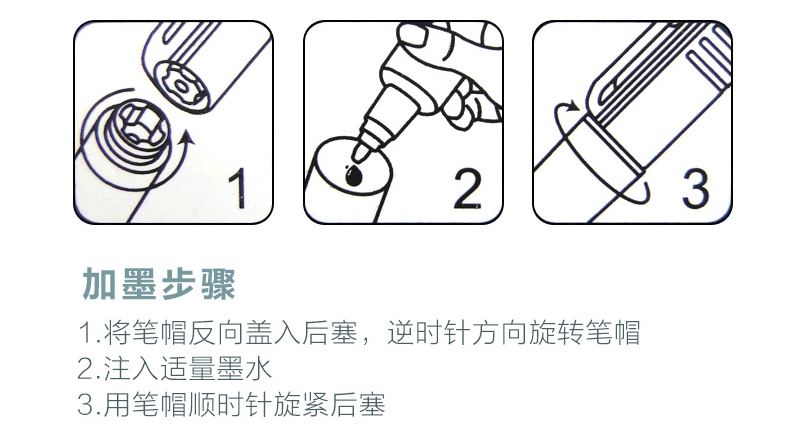 1

2

3

加墨步骤

1.将笔帽反向盖入后塞，逆时针方向旋转笔帽

2.注入适量墨水

3.用笔帽顺时针旋紧后塞